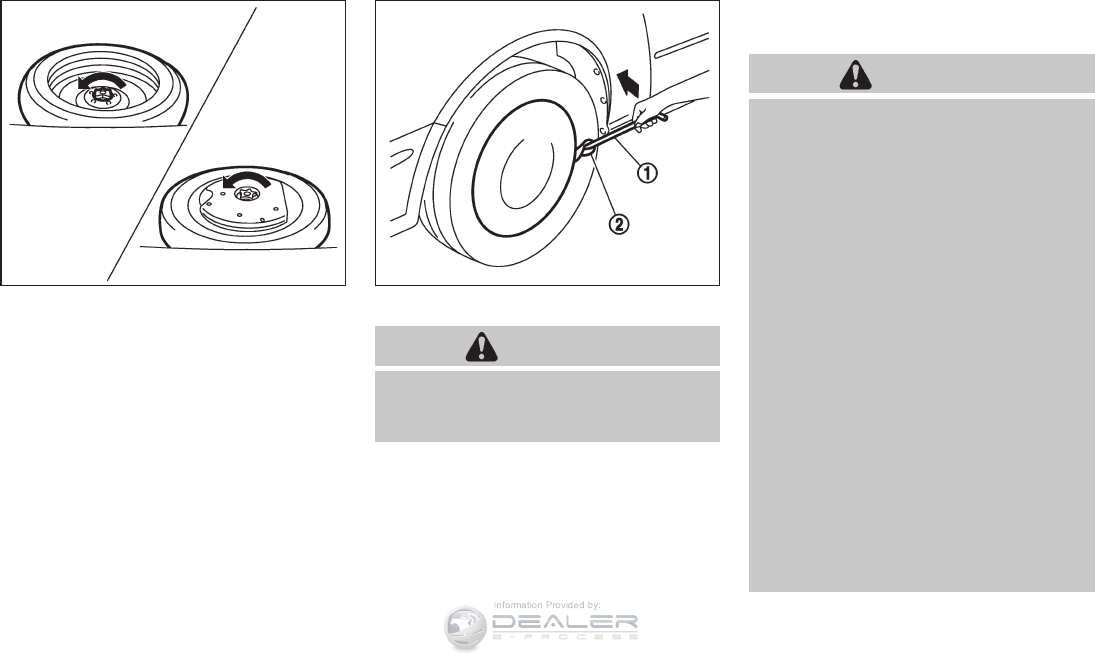 ①
②

Information Provided by:
DEALER
E-PROCESS