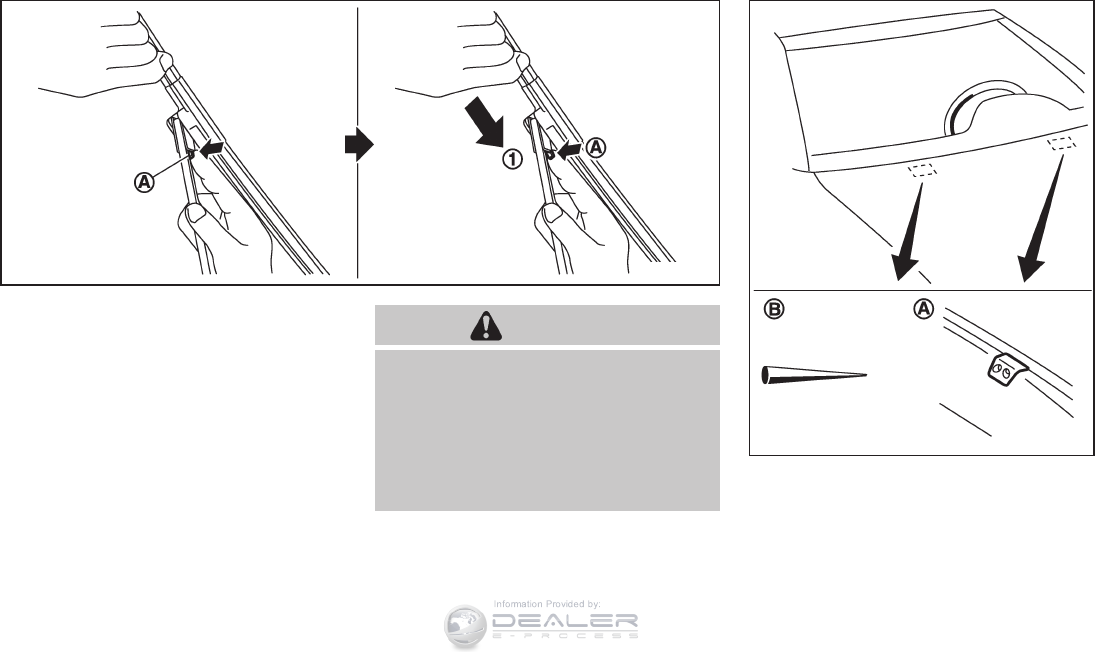 Ⓐ

①

Ⓐ

Ⓑ

Ⓐ

Information Provided by:
DEALER
E-PROCESS