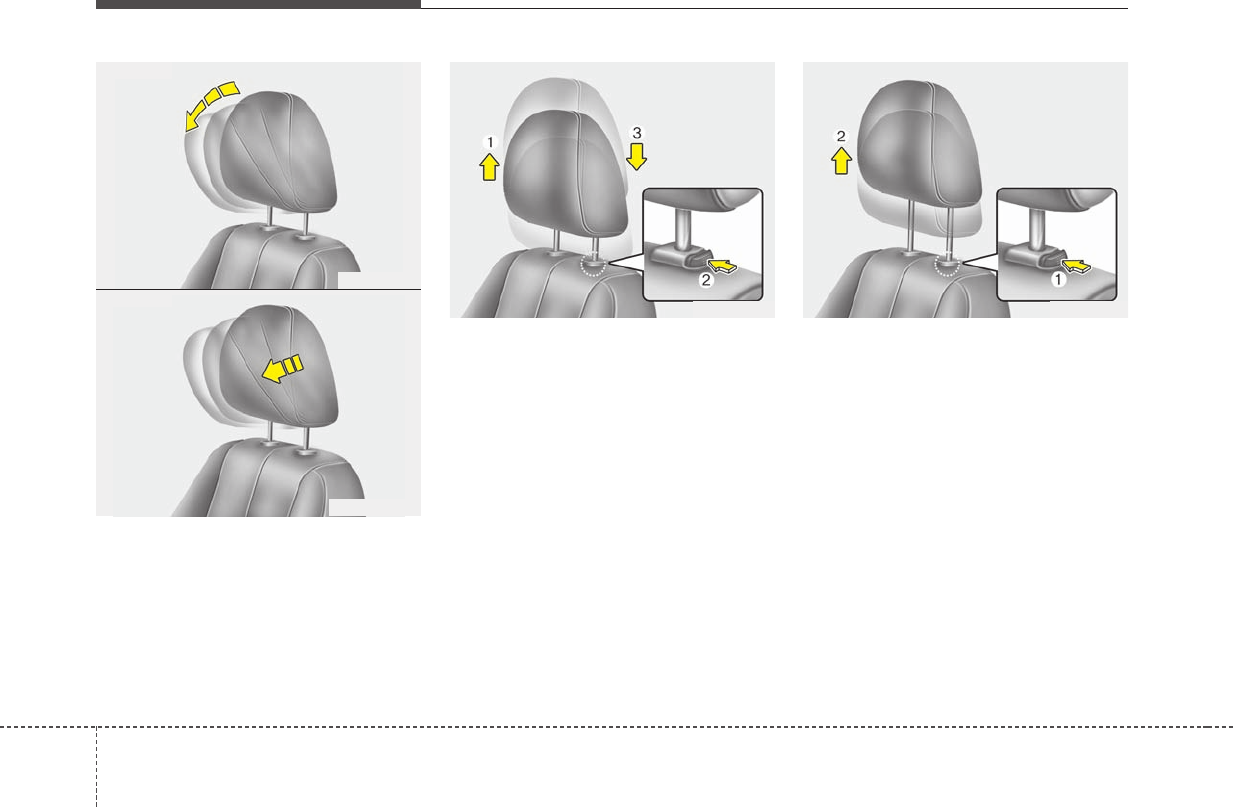 1
3
2
2
1