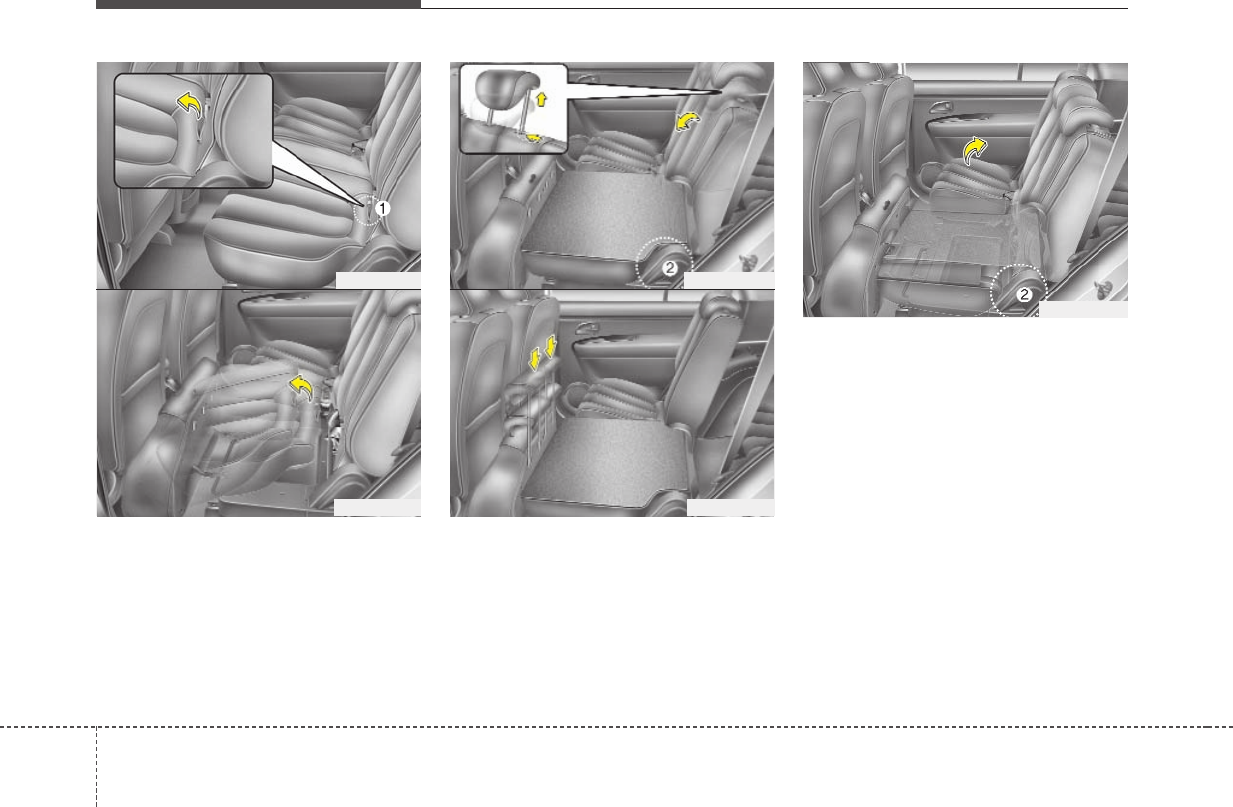 1

2

2