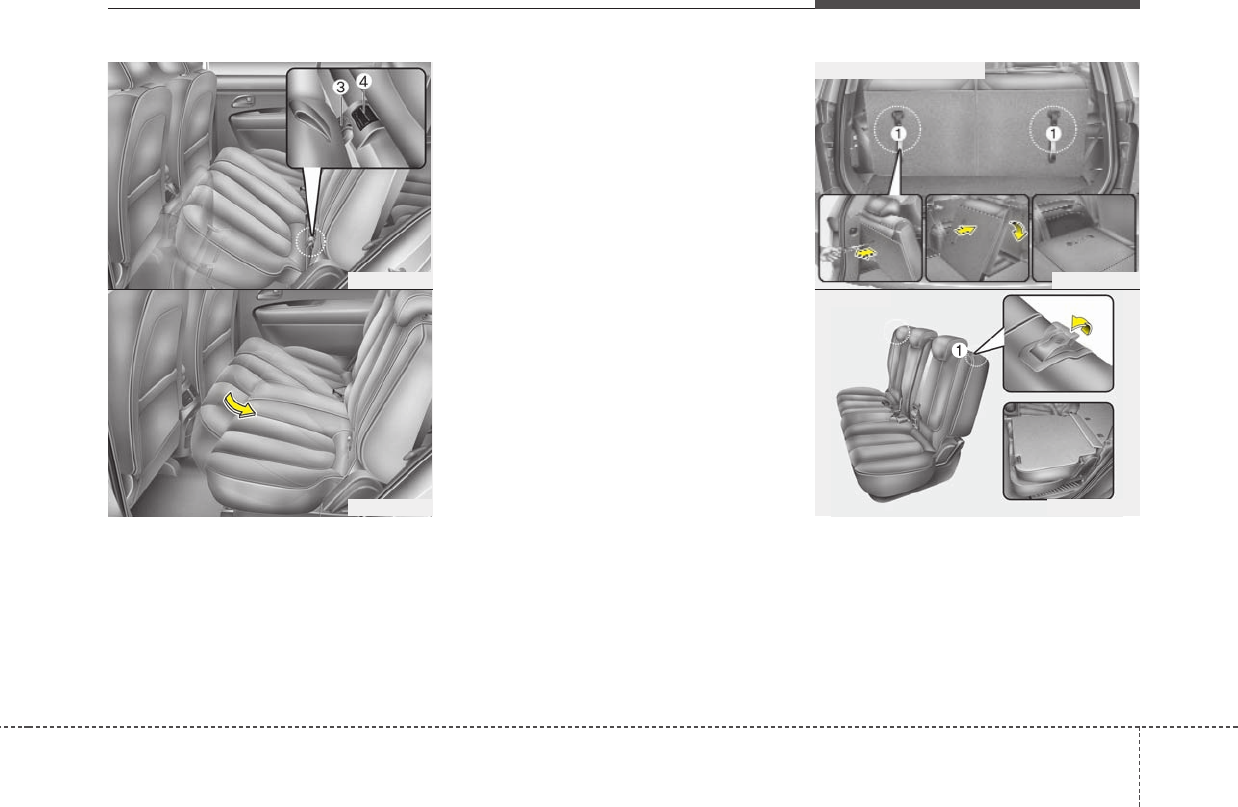 3
4
1
1
1