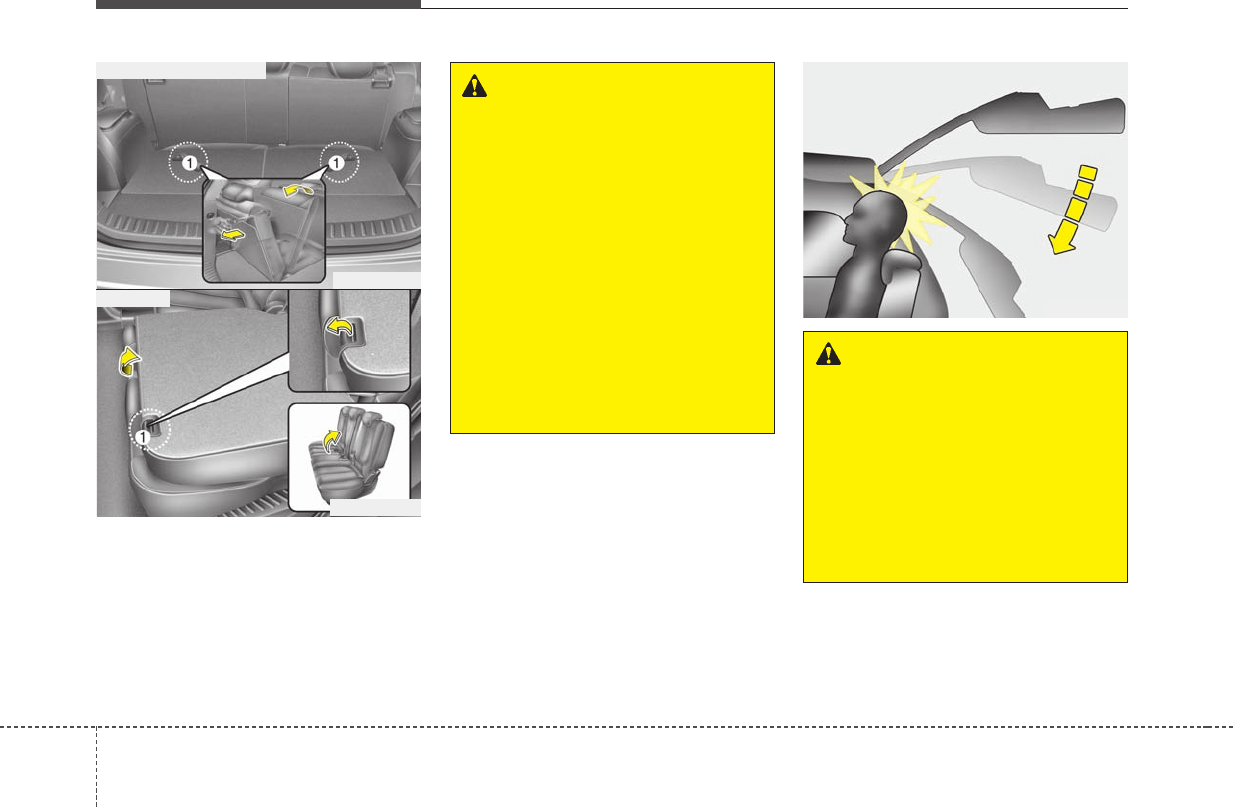 1

1

1