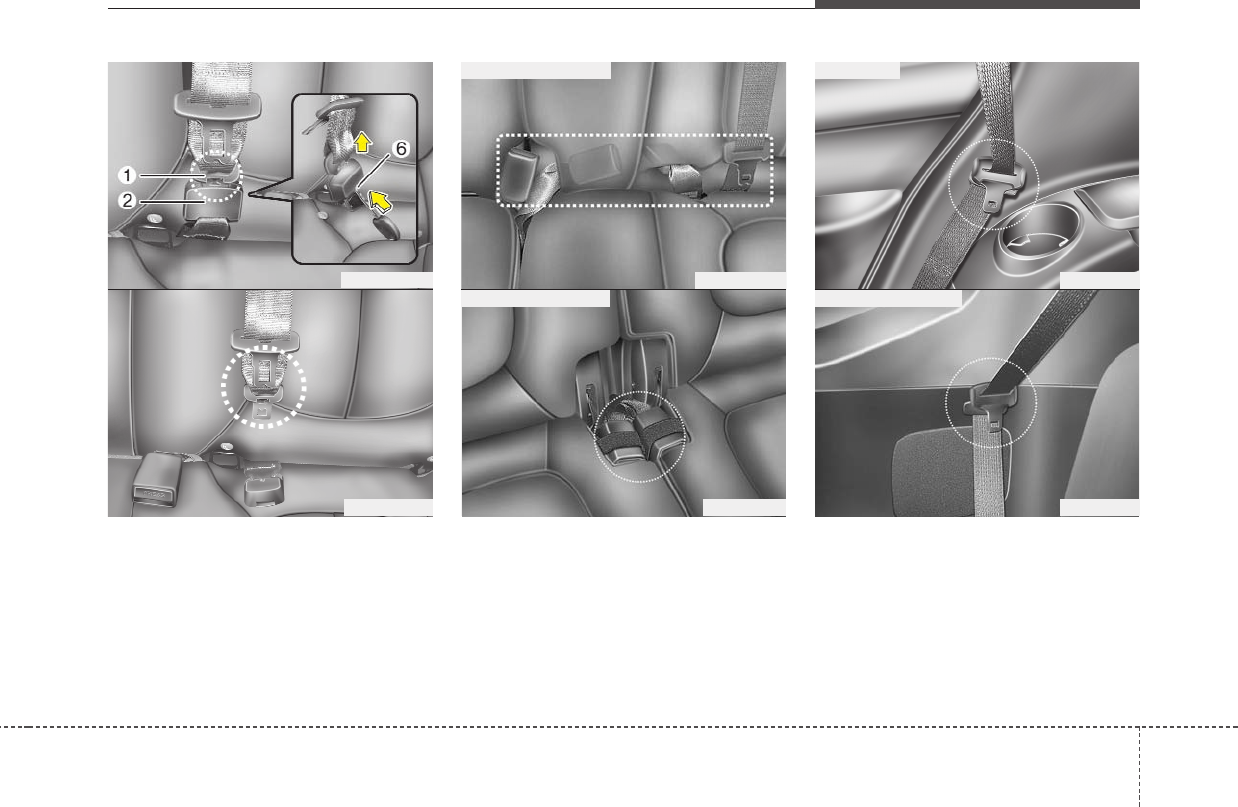 1
2
6