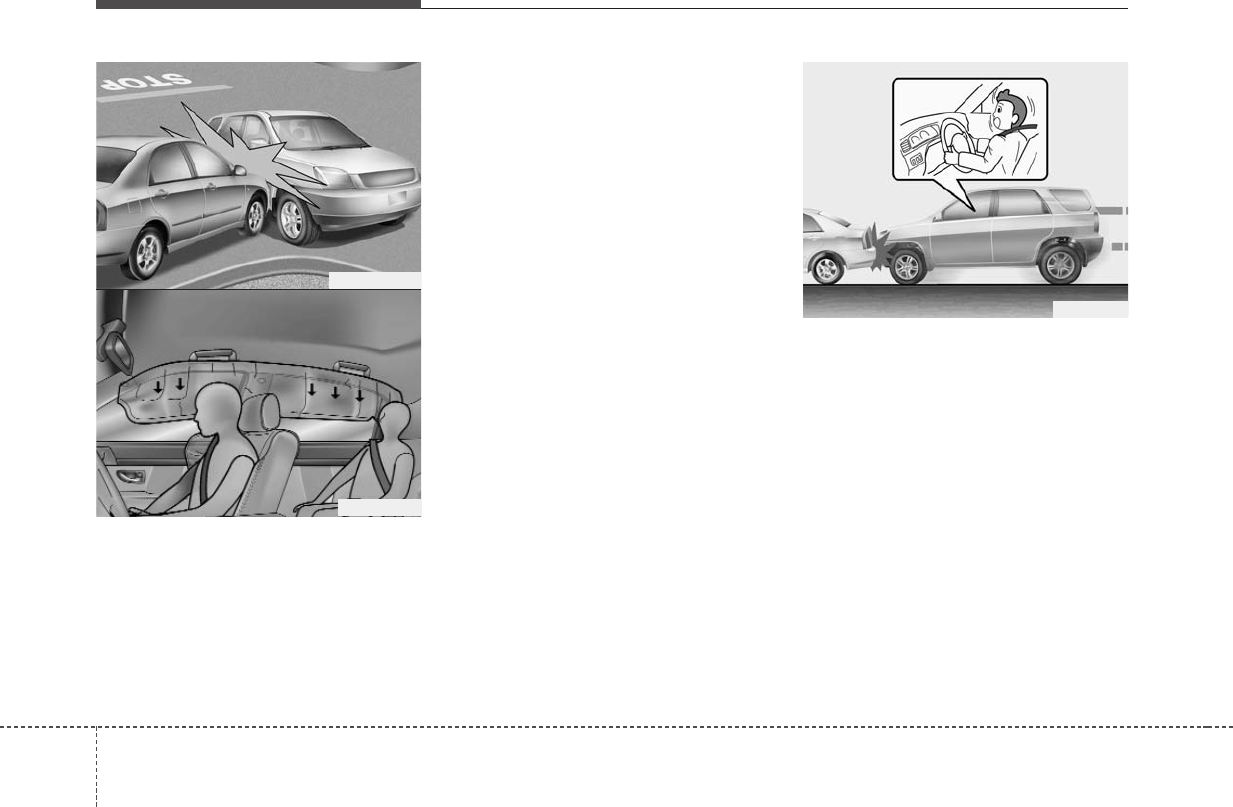 STOP