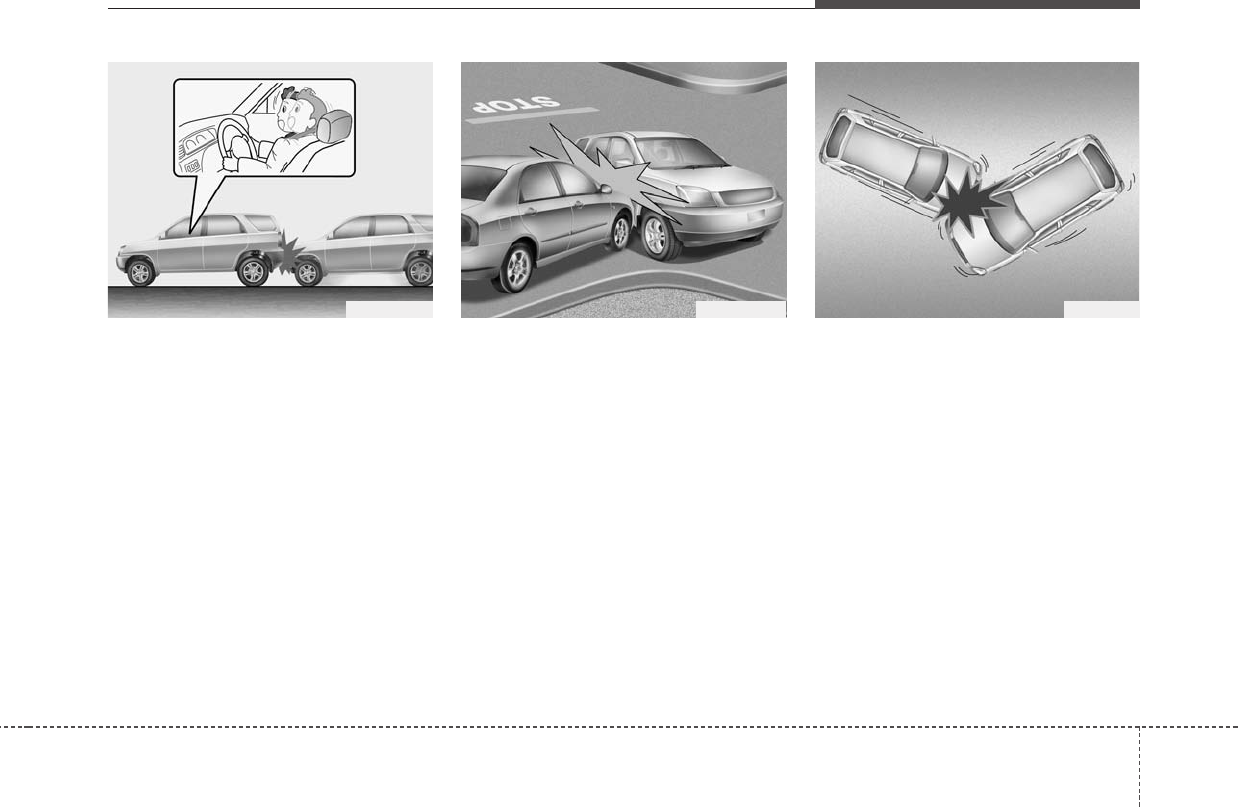 STOP