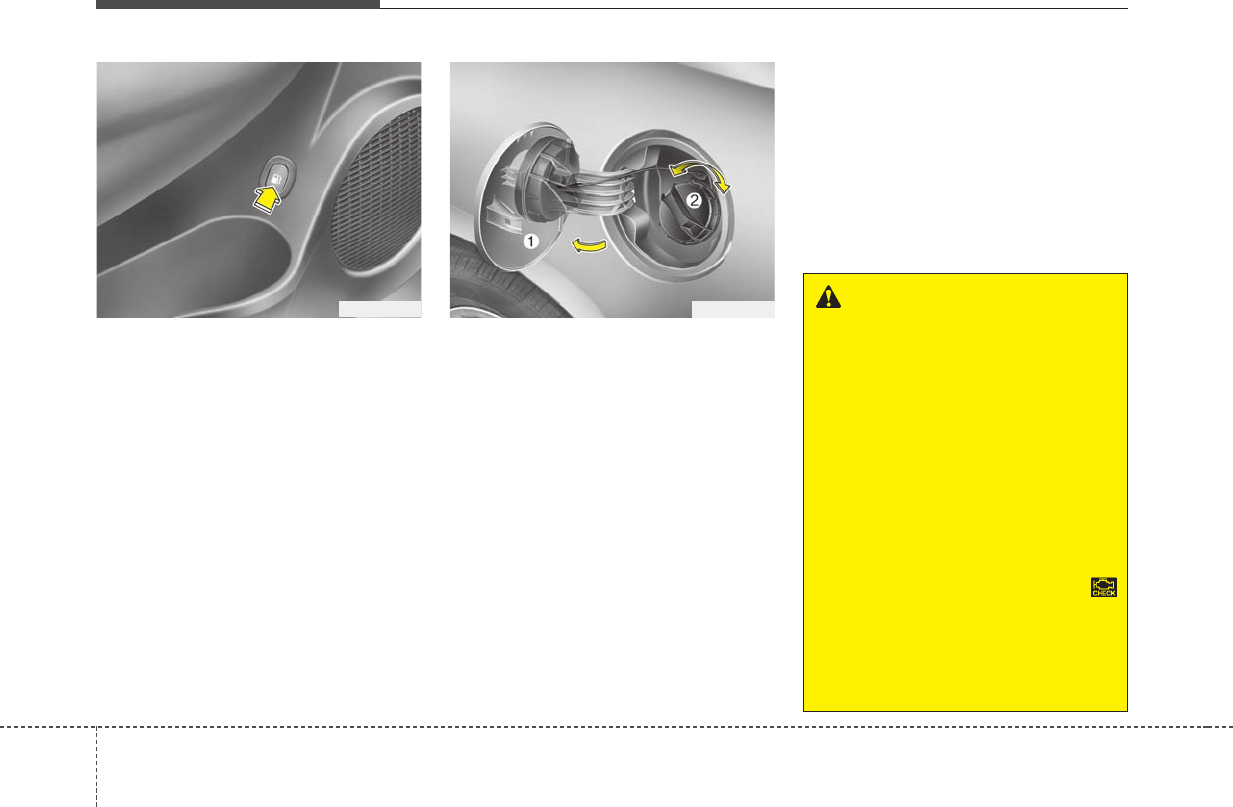 1

2

CHECK