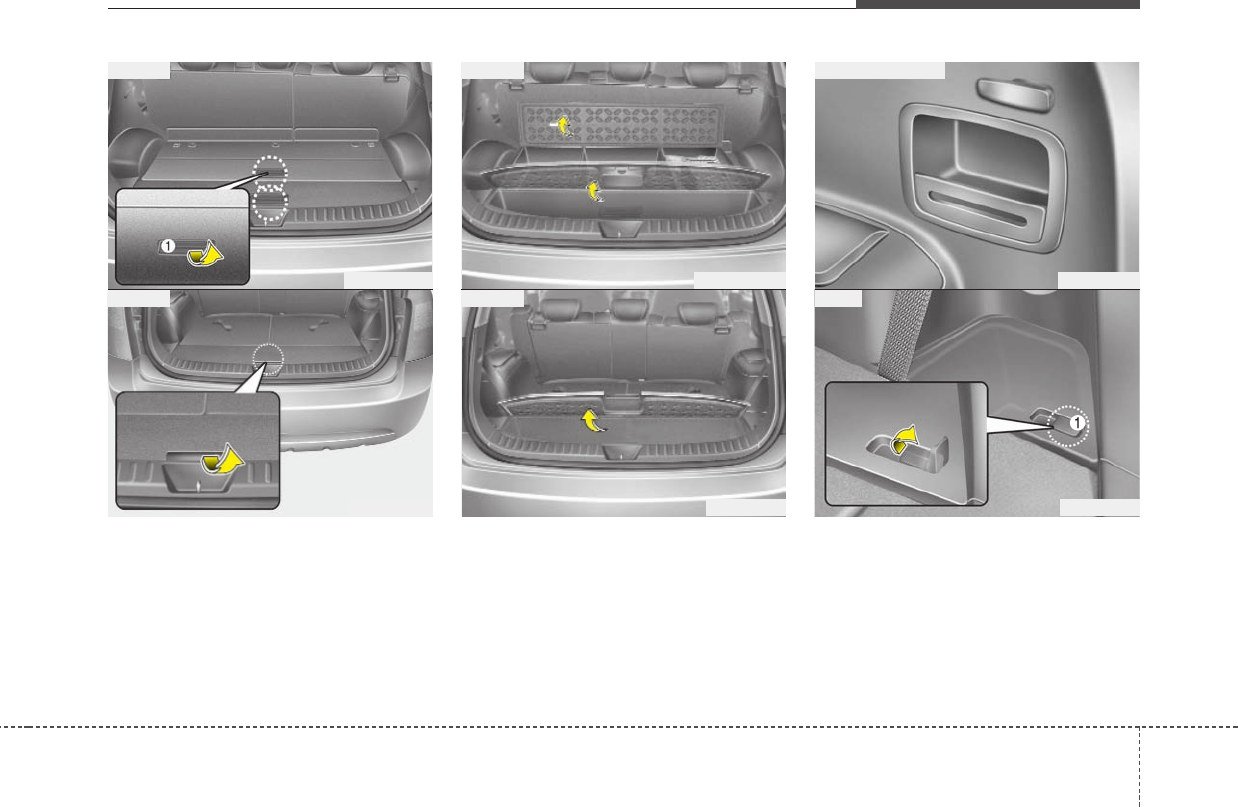 1

1