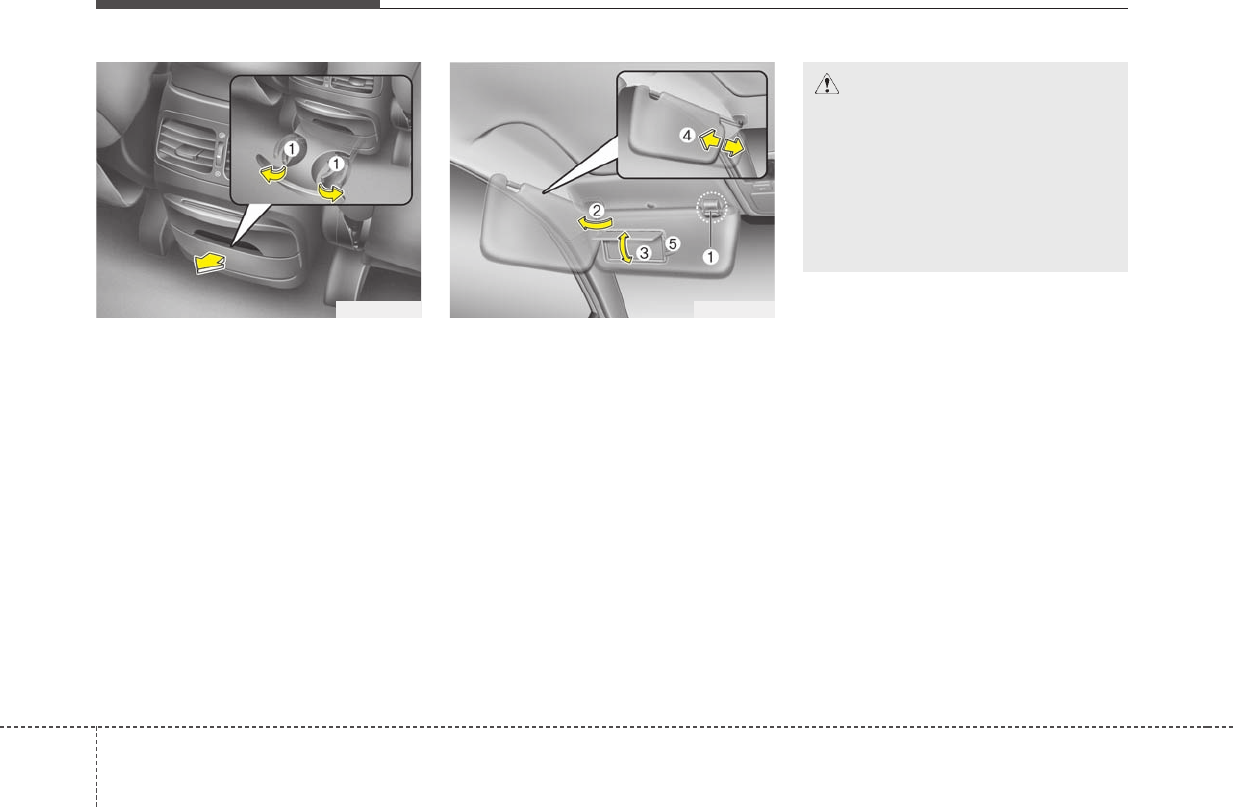 1
1
4
2
3
5
1