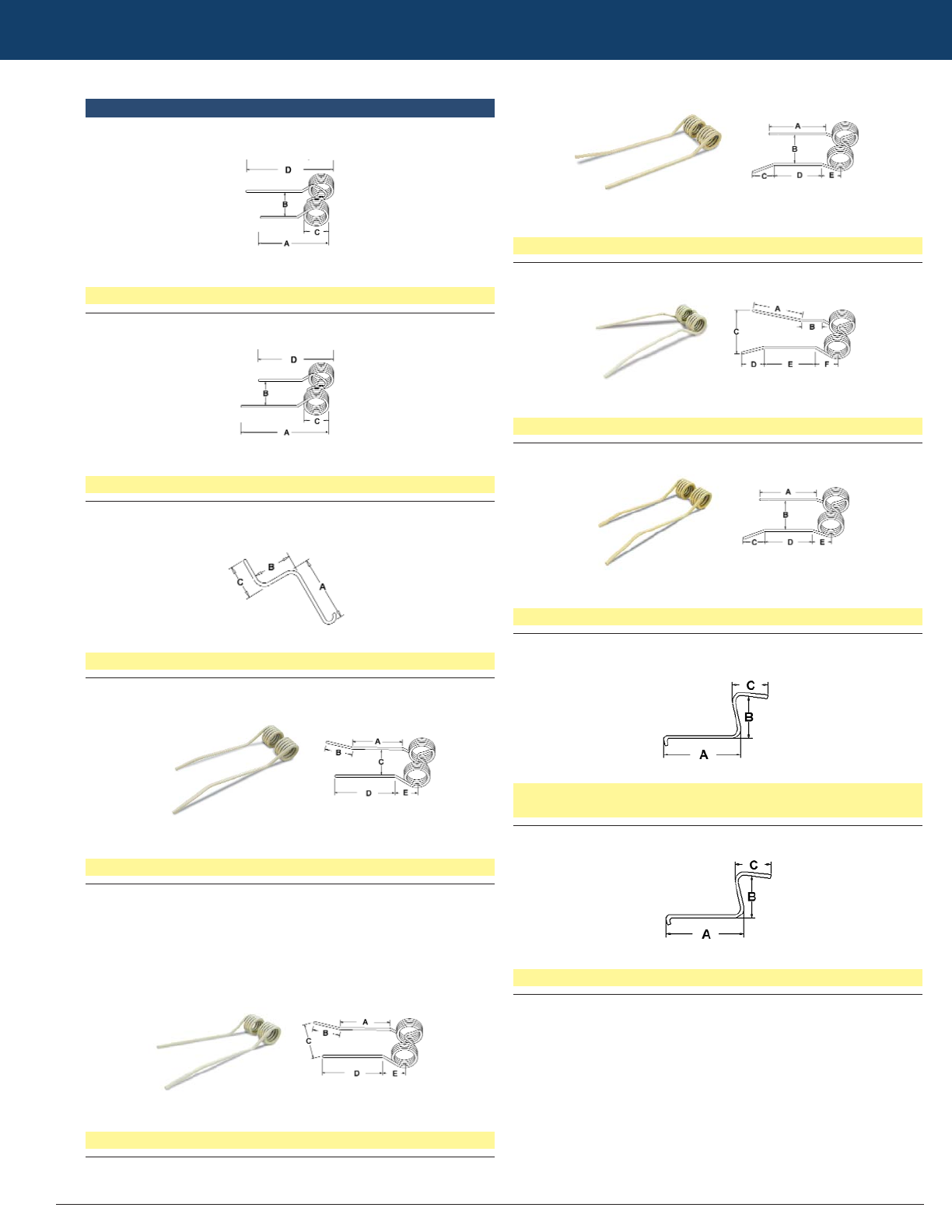 D
B
C
A

D
B
C
A

B
C
A

A
B
C
D
E

A
B
C
D
E

A
B
C
D
E

A
B
C
D
E
F

A
B
C
D
E

C
B
A

C
B
A