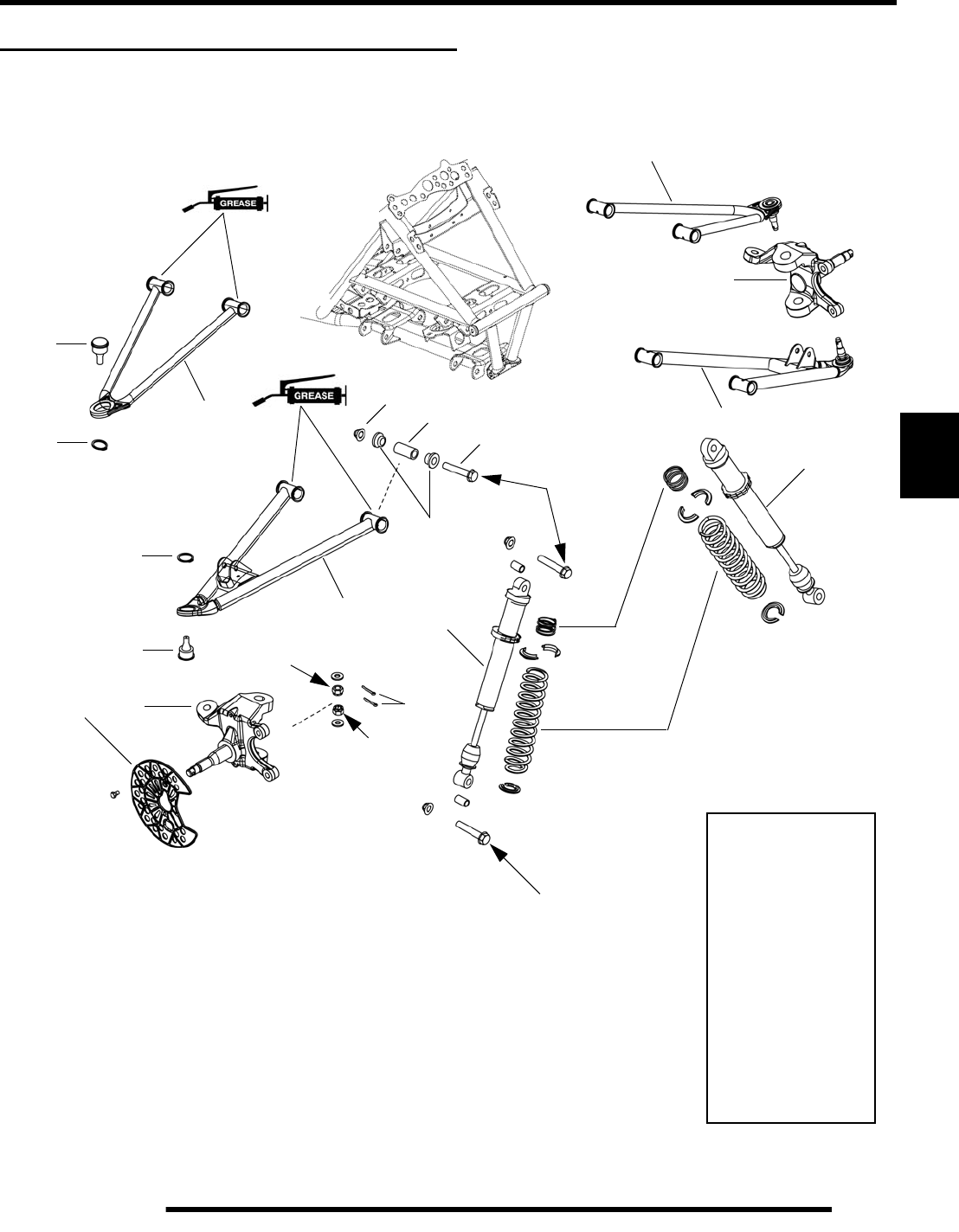 GREASE

GREASE