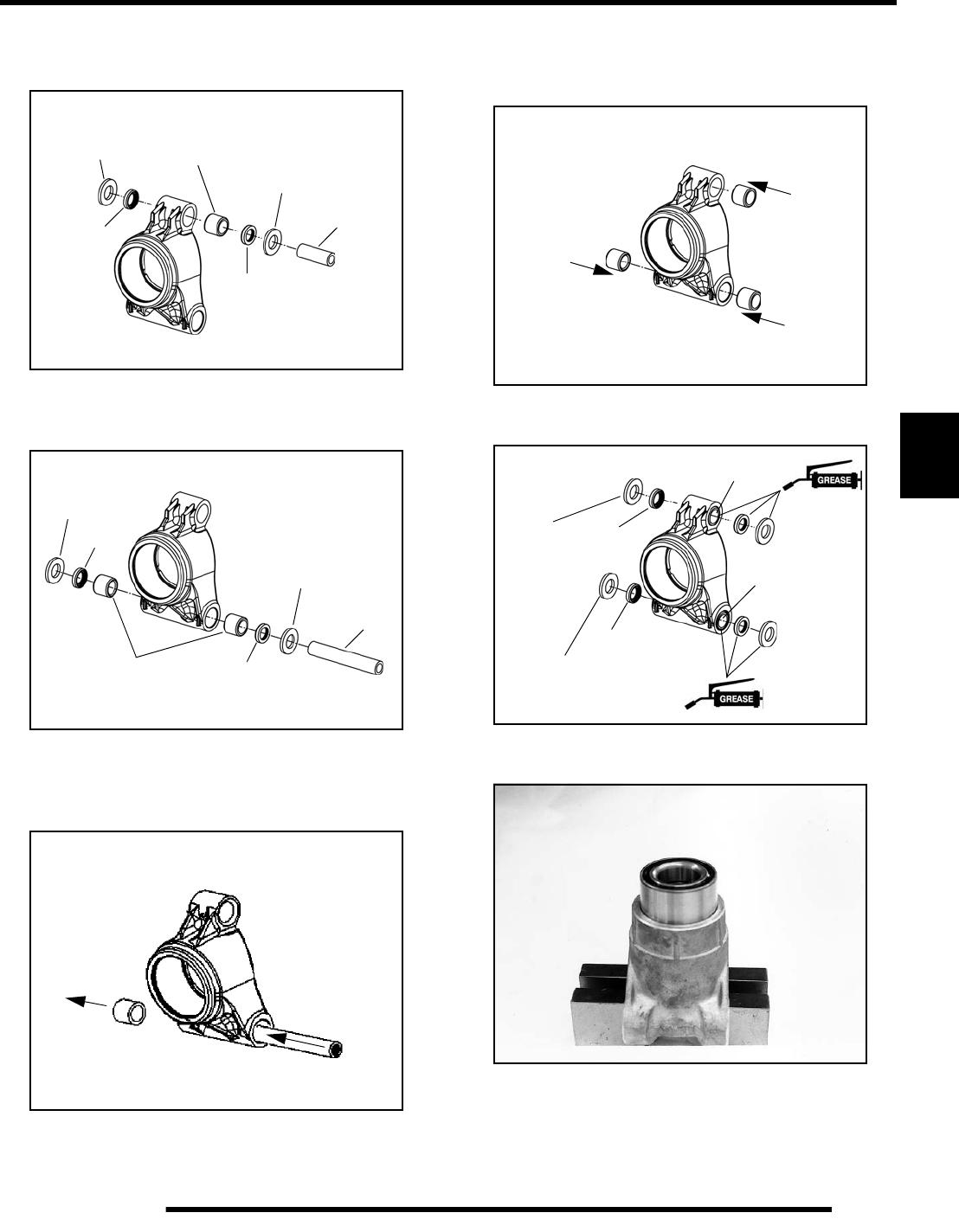 GREASE

GREASE