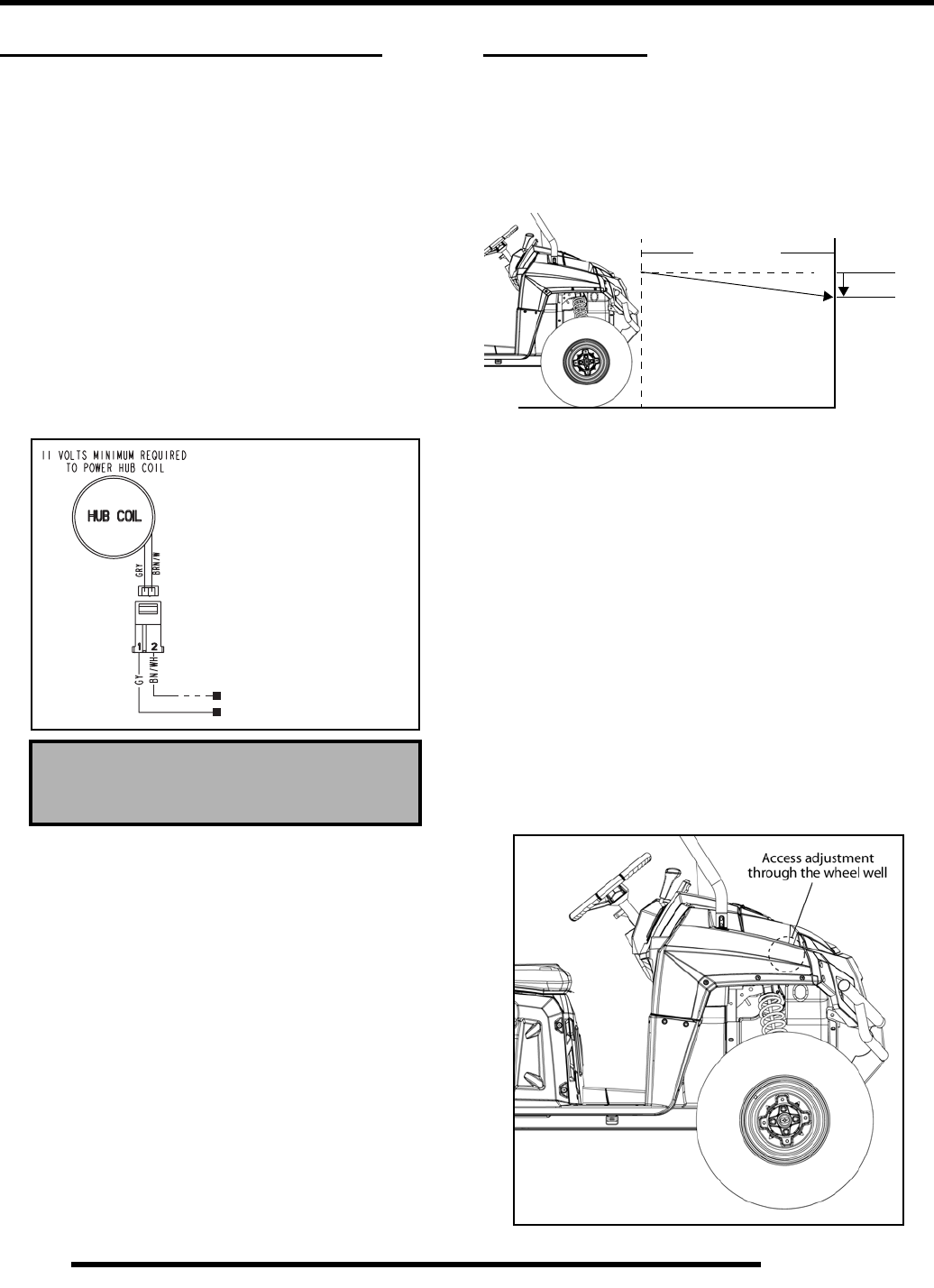 11 VOLTS MINIMUM REQUIRED TO POWER HUB COIL

HUB COIL

GRY

BRN/W

1

2

GY

BN/WH

Access adjustment through the wheel well