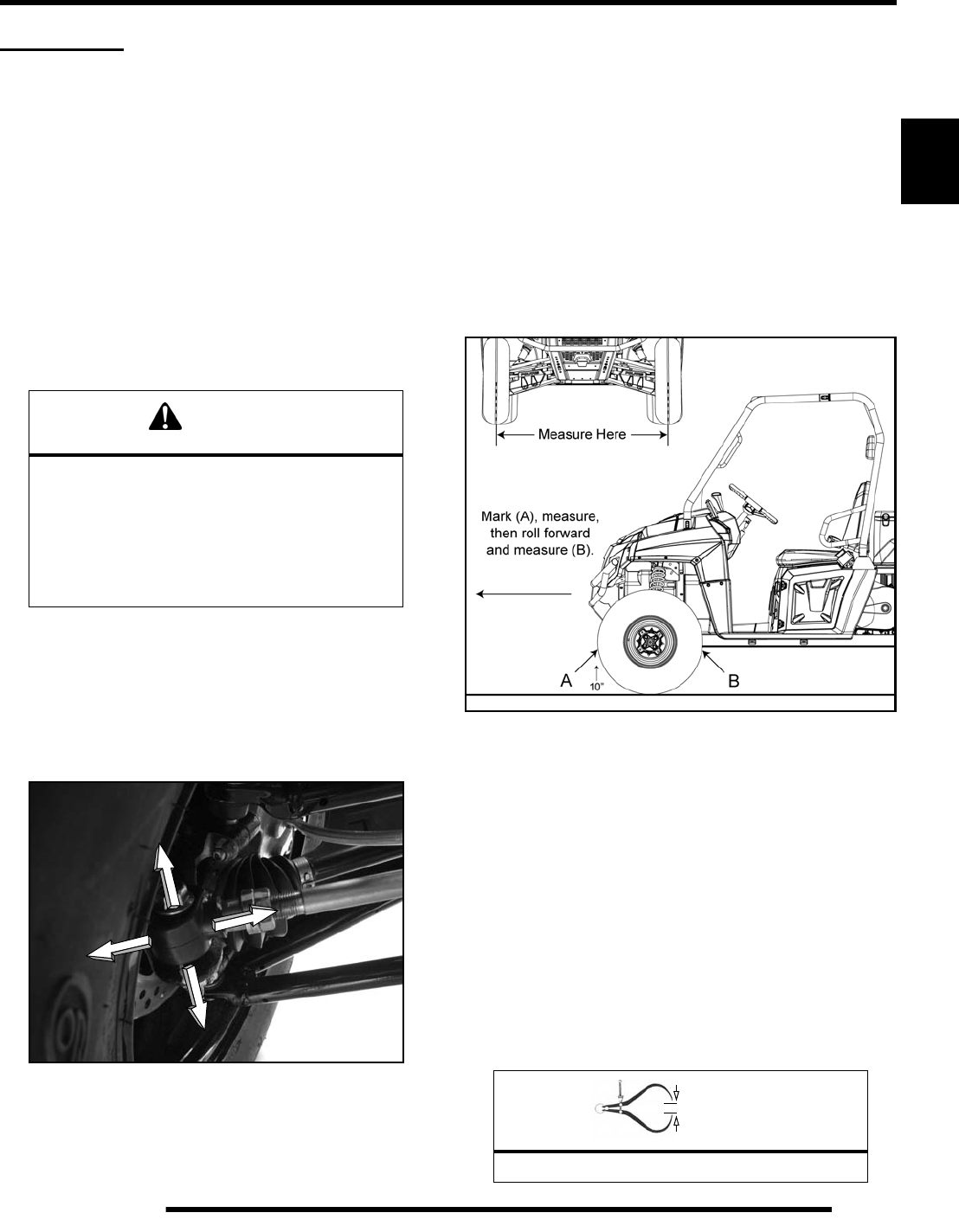 Measure Here

Mark (A), measure, then roll forward and measure (B).

A

10"

B