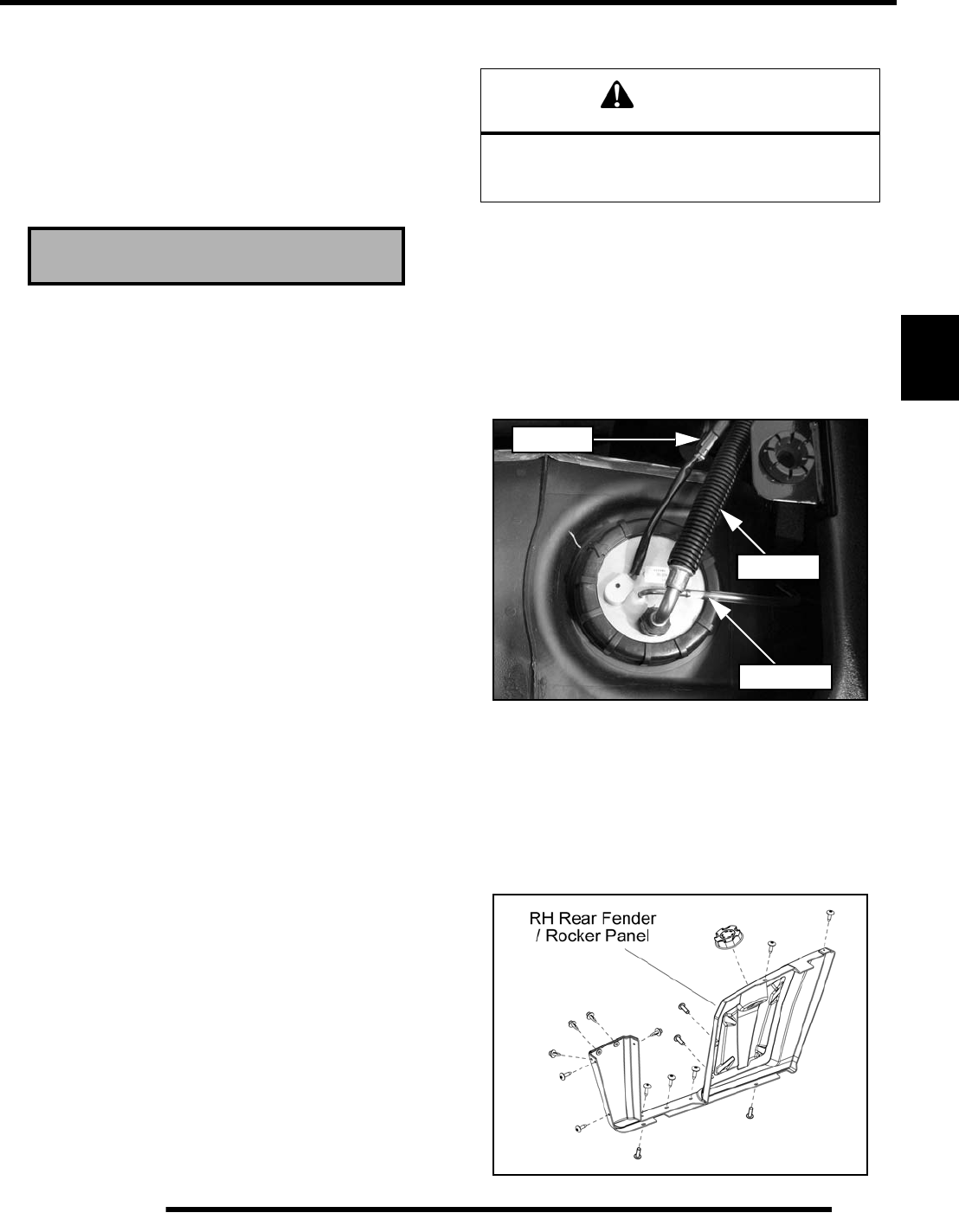 RH Rear Fender / Rocker Panel