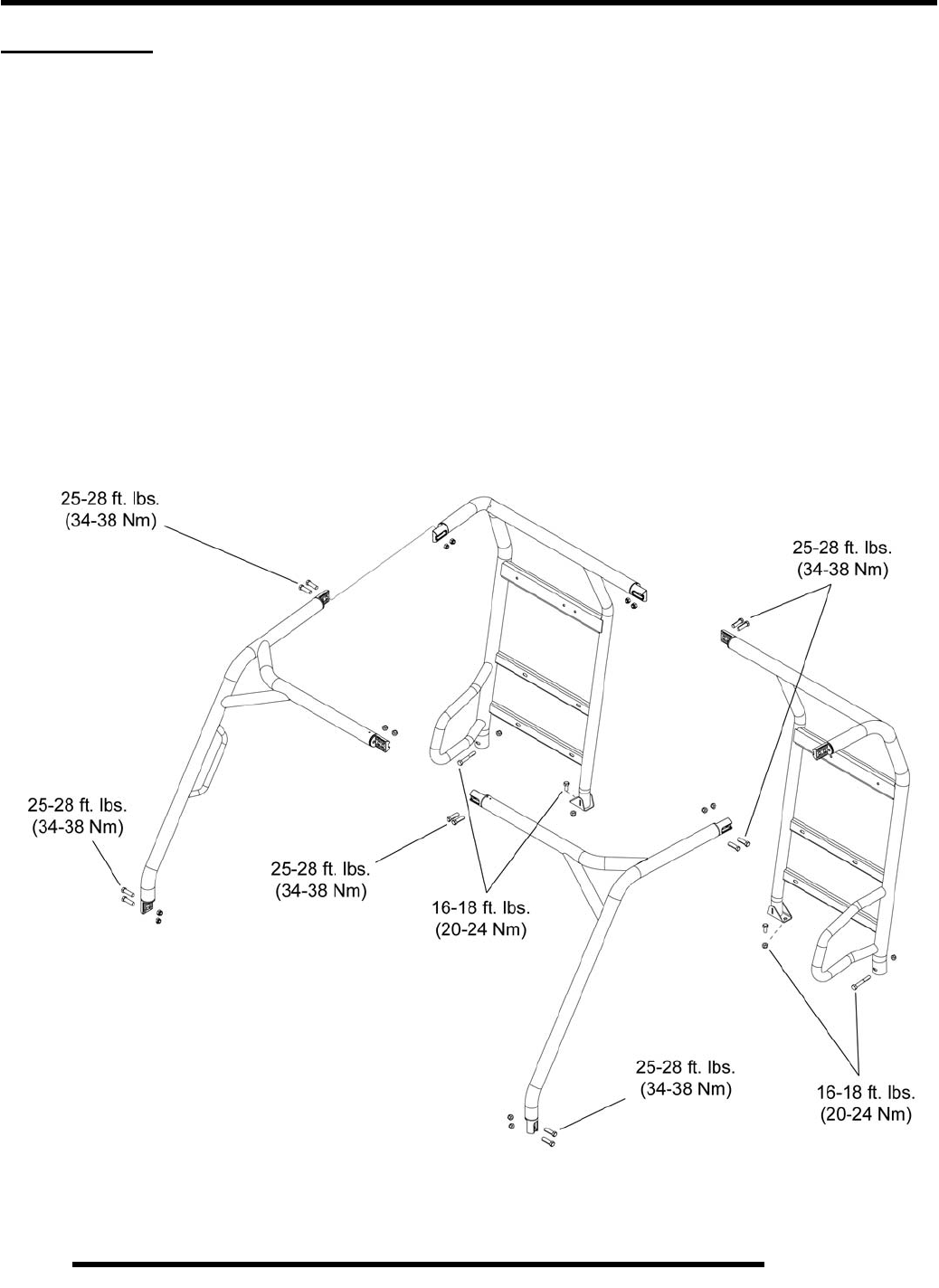 25-28 ft. lbs.
(34-38 Nm)

25-28 ft. lbs.
(34-38 Nm)

25-28 ft. lbs.
(34-38 Nm)

25-28 ft. lbs.
(34-38 Nm)

16-18 ft. lbs.
(20-24 Nm)

25-28 ft. lbs.
(34-38 Nm)

16-18 ft. lbs.
(20-24 Nm)