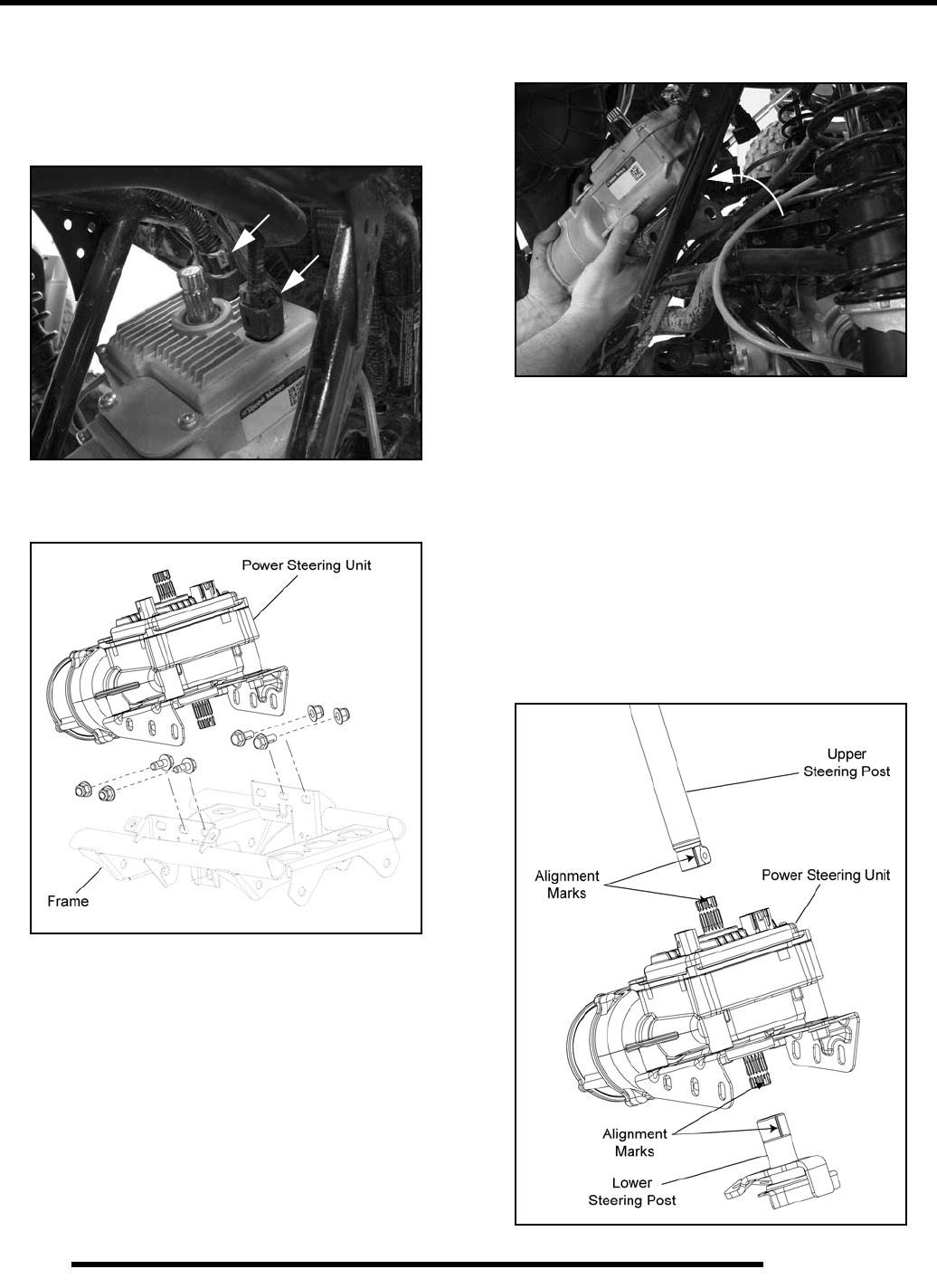 Power Steering Unit

Frame

Upper Steering Post

Alignment Marks

Power Steering Unit

Alignment Marks

Lower Steering Post