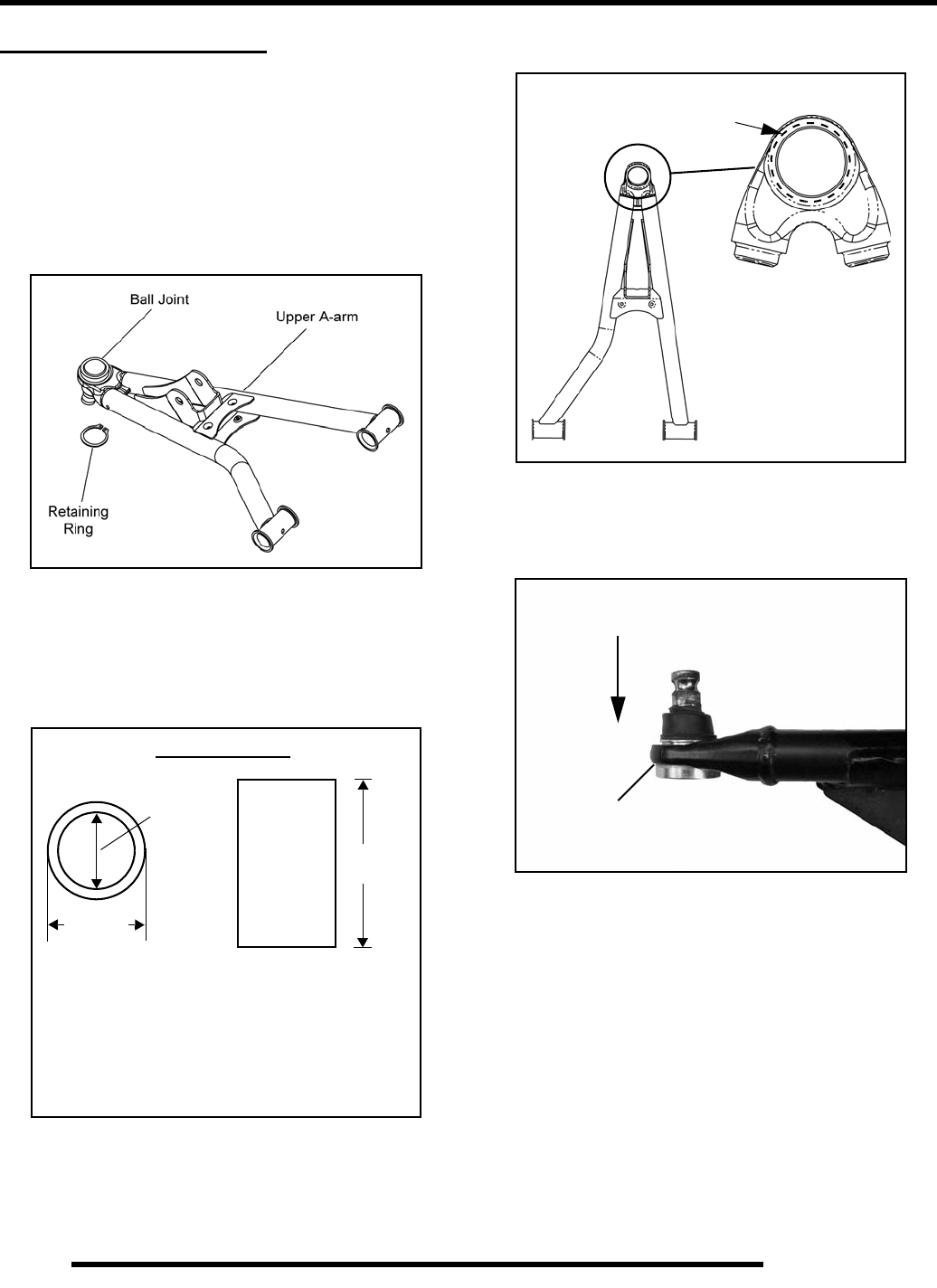 Ball Joint

Upper A-arm

Retaining Ring