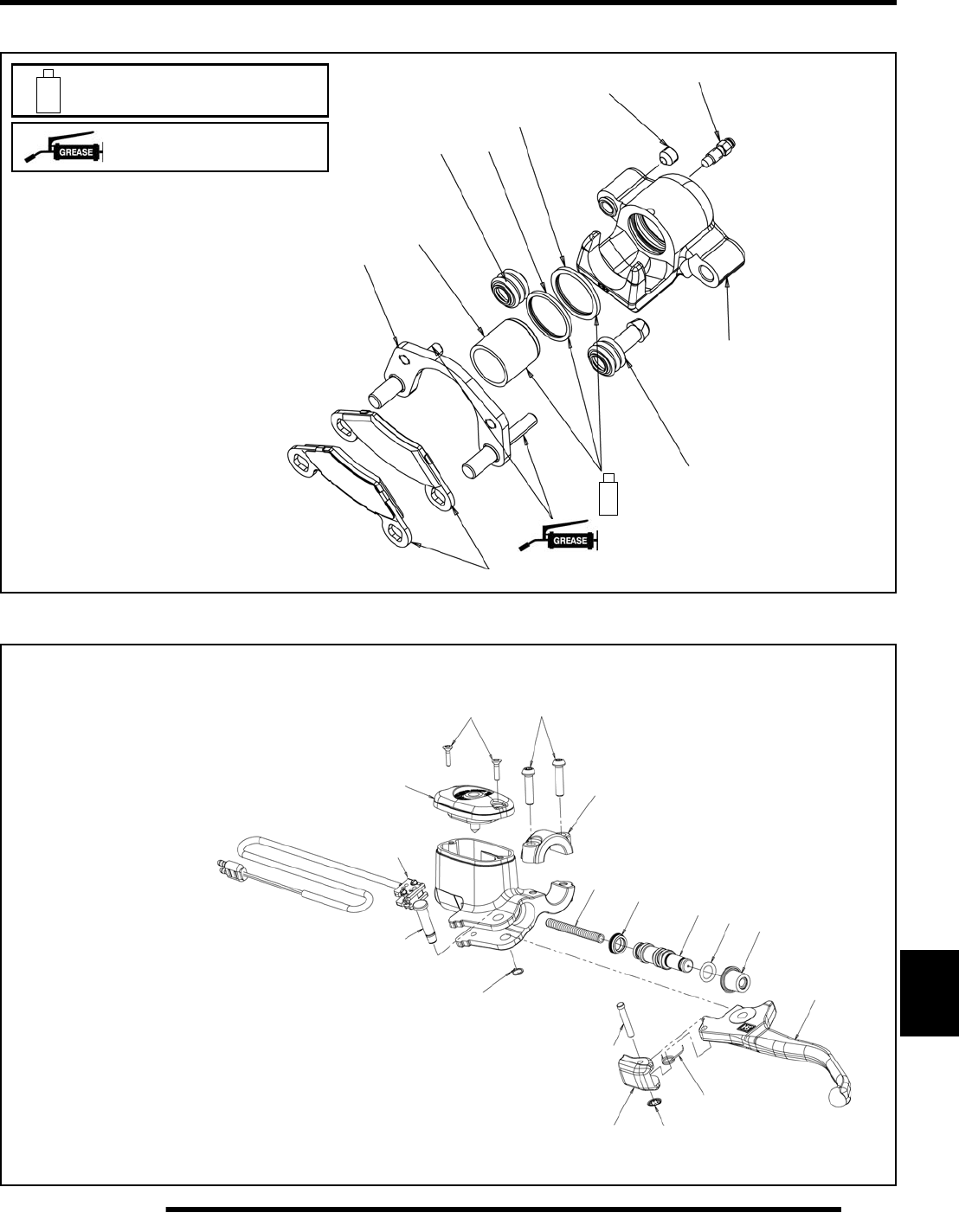 GREASE

GREASE