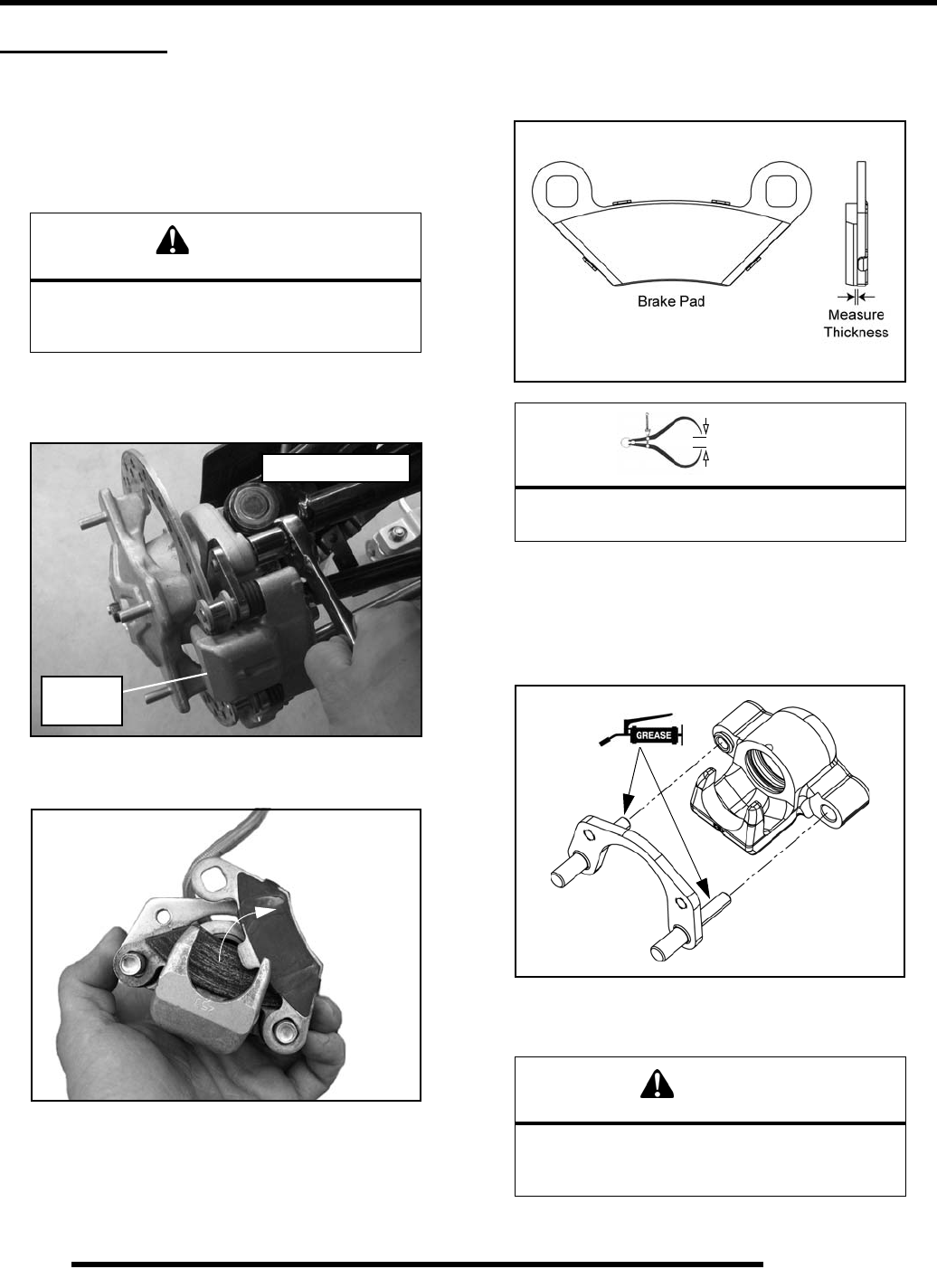 Brake Pad

Measure Thickness

GREASE