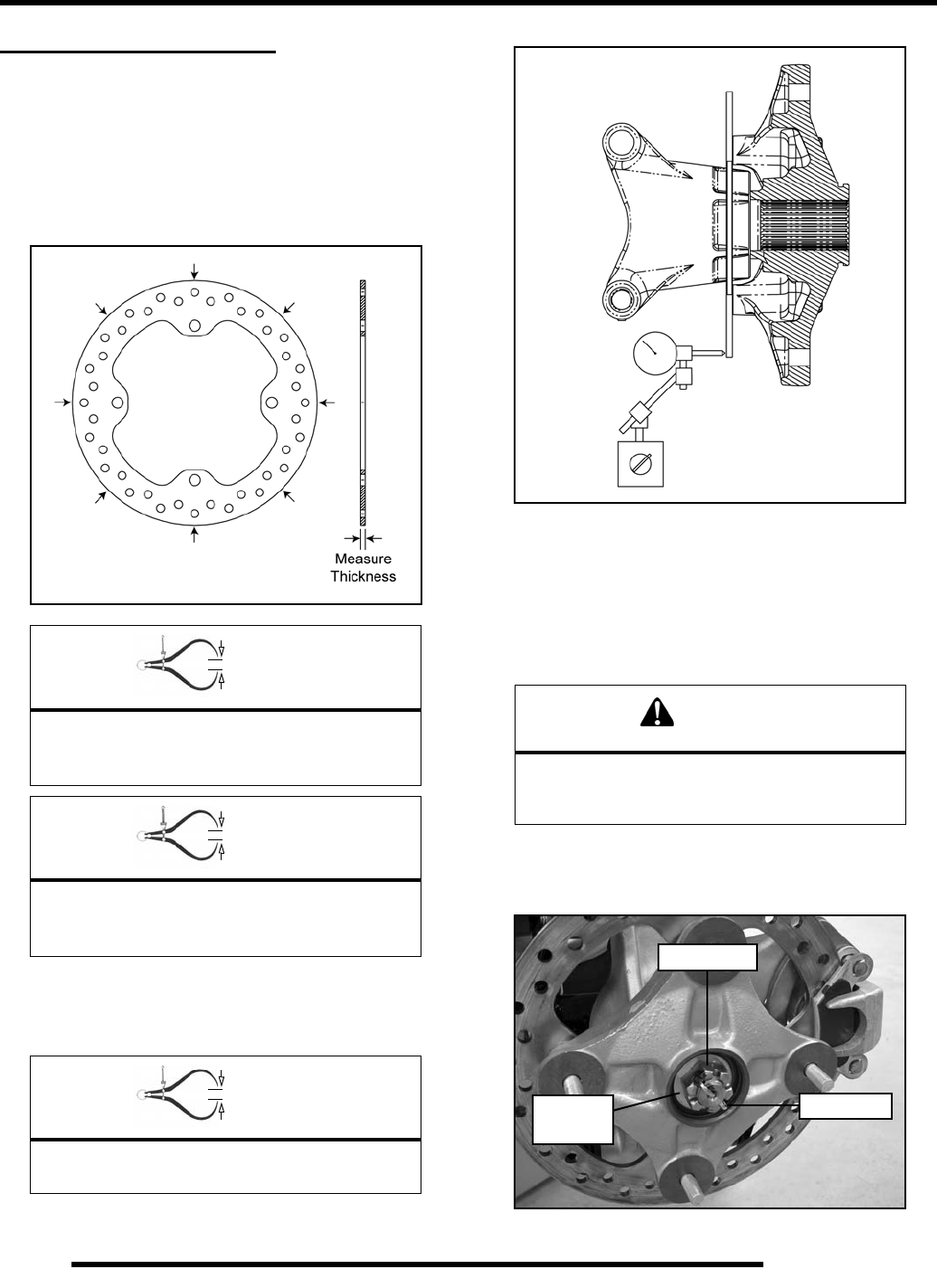 Measure Thickness