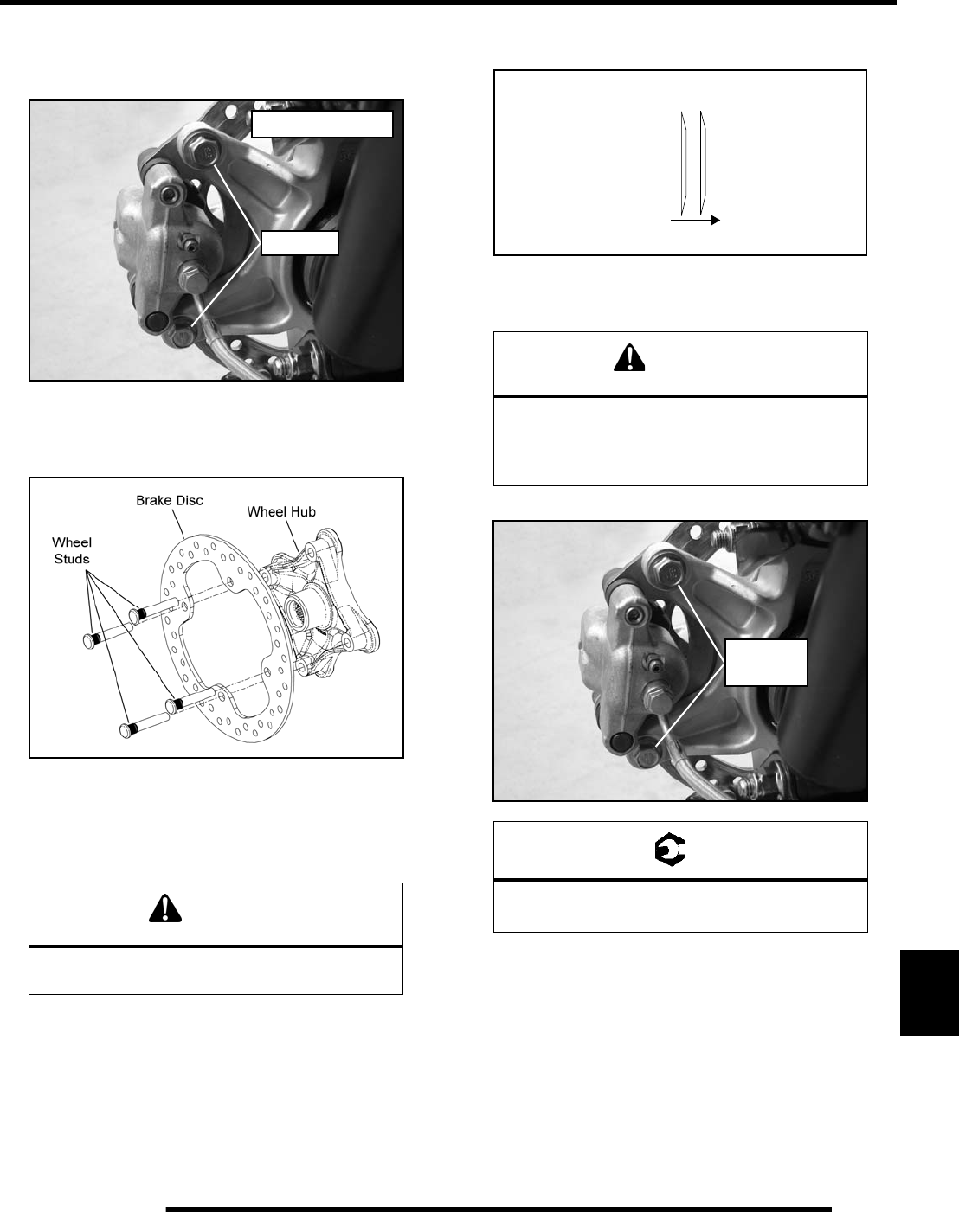 Brake Disc

Wheel Hub

Wheel Studs