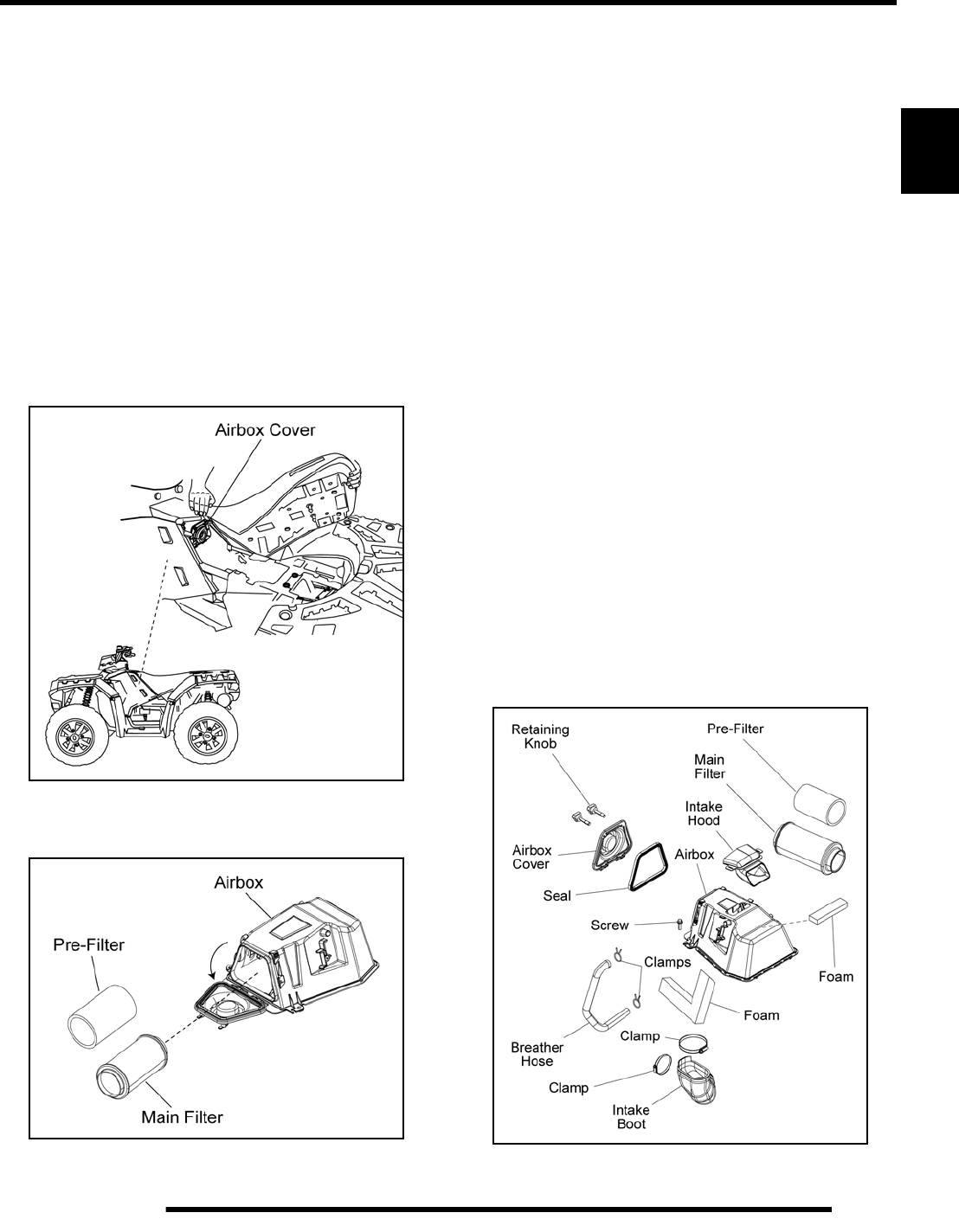 Airbox Cover

Airbox

Pre-Filter

Main Filter

Retaining Knob

Pre-Filter

Main Filter

Intake Hood

Airbox Cover

Airbox

Seal

Screw

Clamps

Foam

Foam

Breather Hose

Clamp

Clamp

Intake Boot