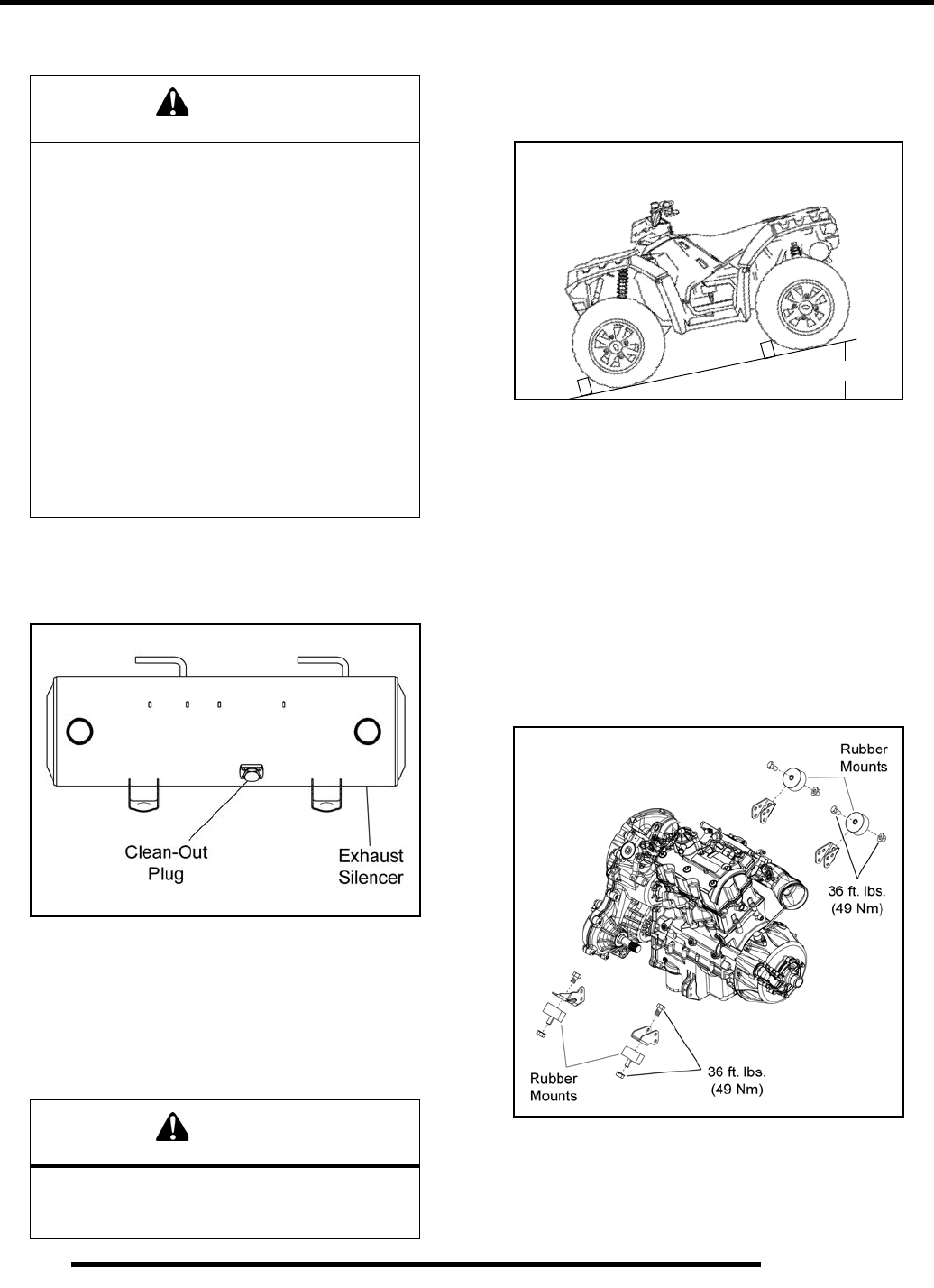 Clean-Out Plug

Exhaust Silencer

Rubber Mounts

36 ft. lbs. (49 Nm)

Rubber Mounts

36 ft. lbs. (49 Nm)