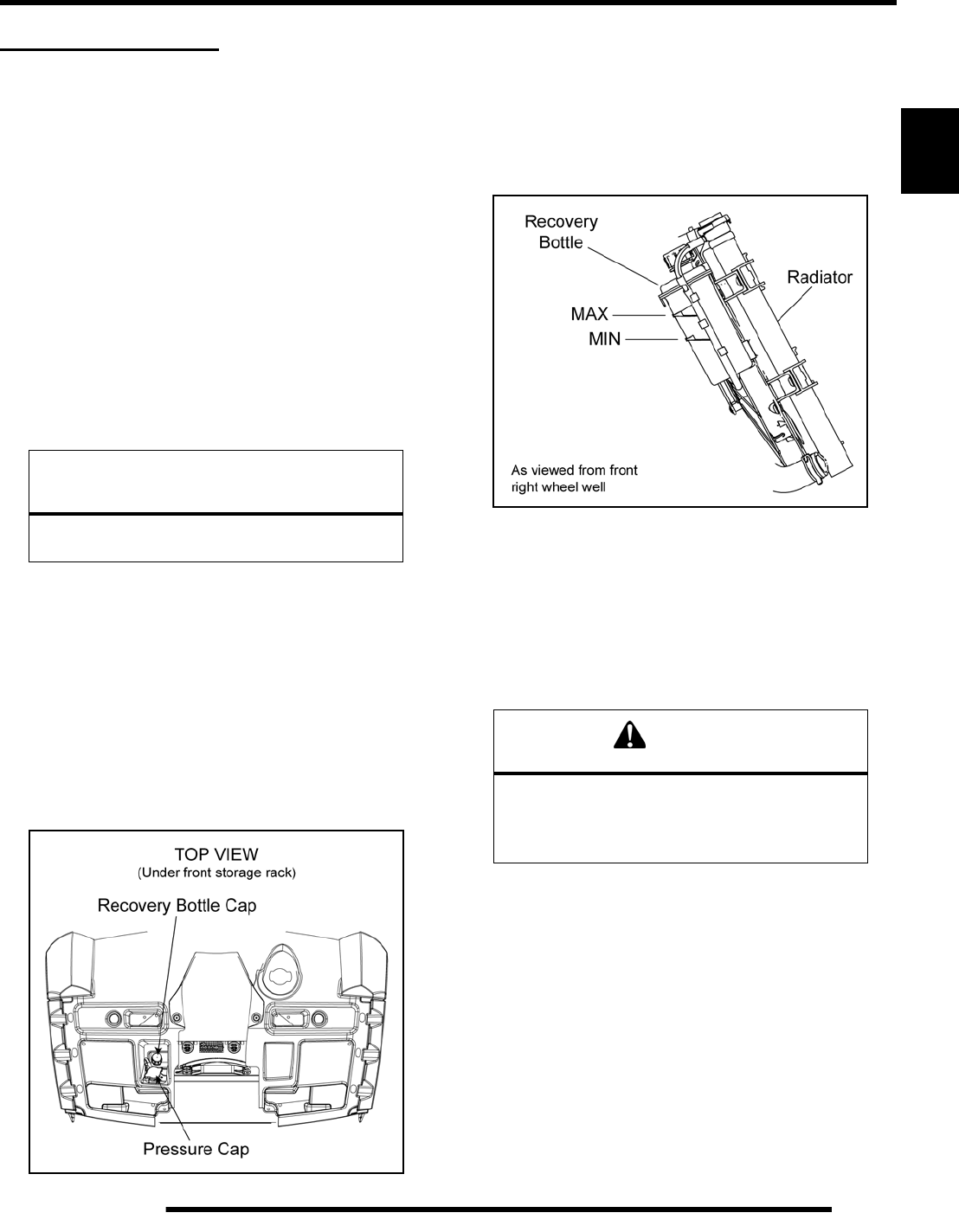 Recovery Bottle

Radiator

MAX

MIN

As viewed from front right wheel well

TOP VIEW
(Under front storage rack)

Recovery Bottle Cap

Pressure Cap