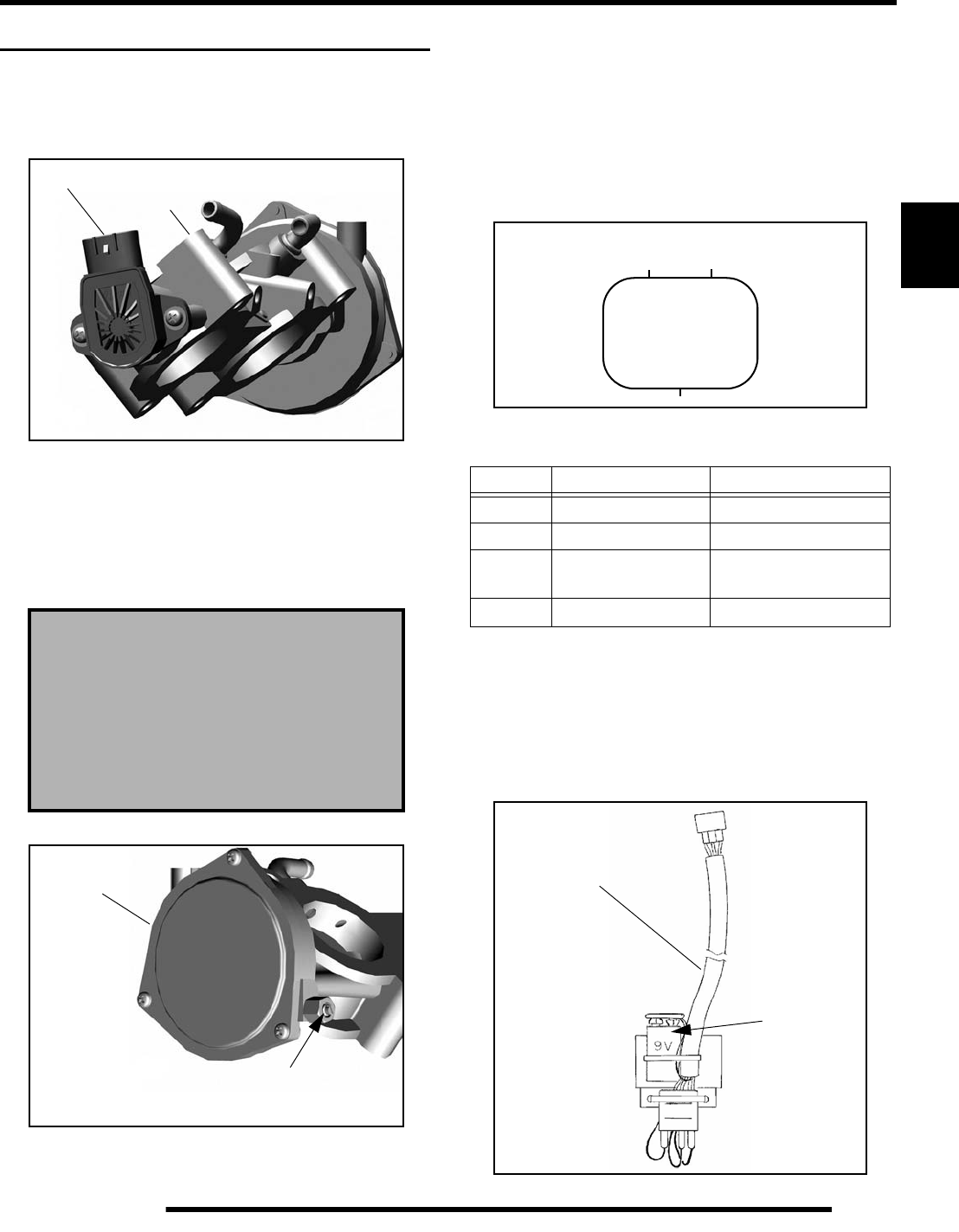 9V