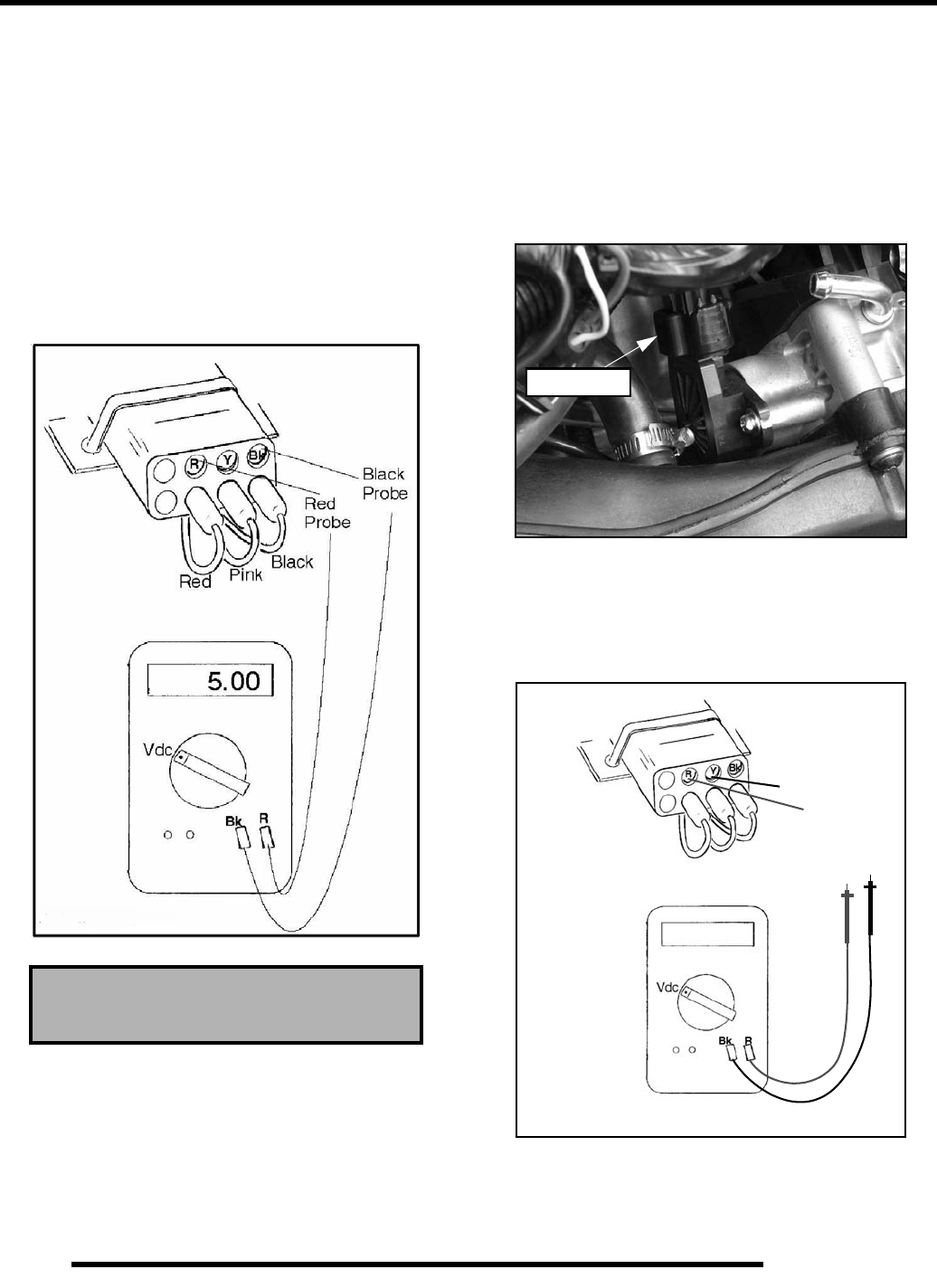 R Y Bk

Black Probe

Red Probe

Red Pink Black

5.00

Vdc

Bk R

R Y Bk

Vdc

Bk R