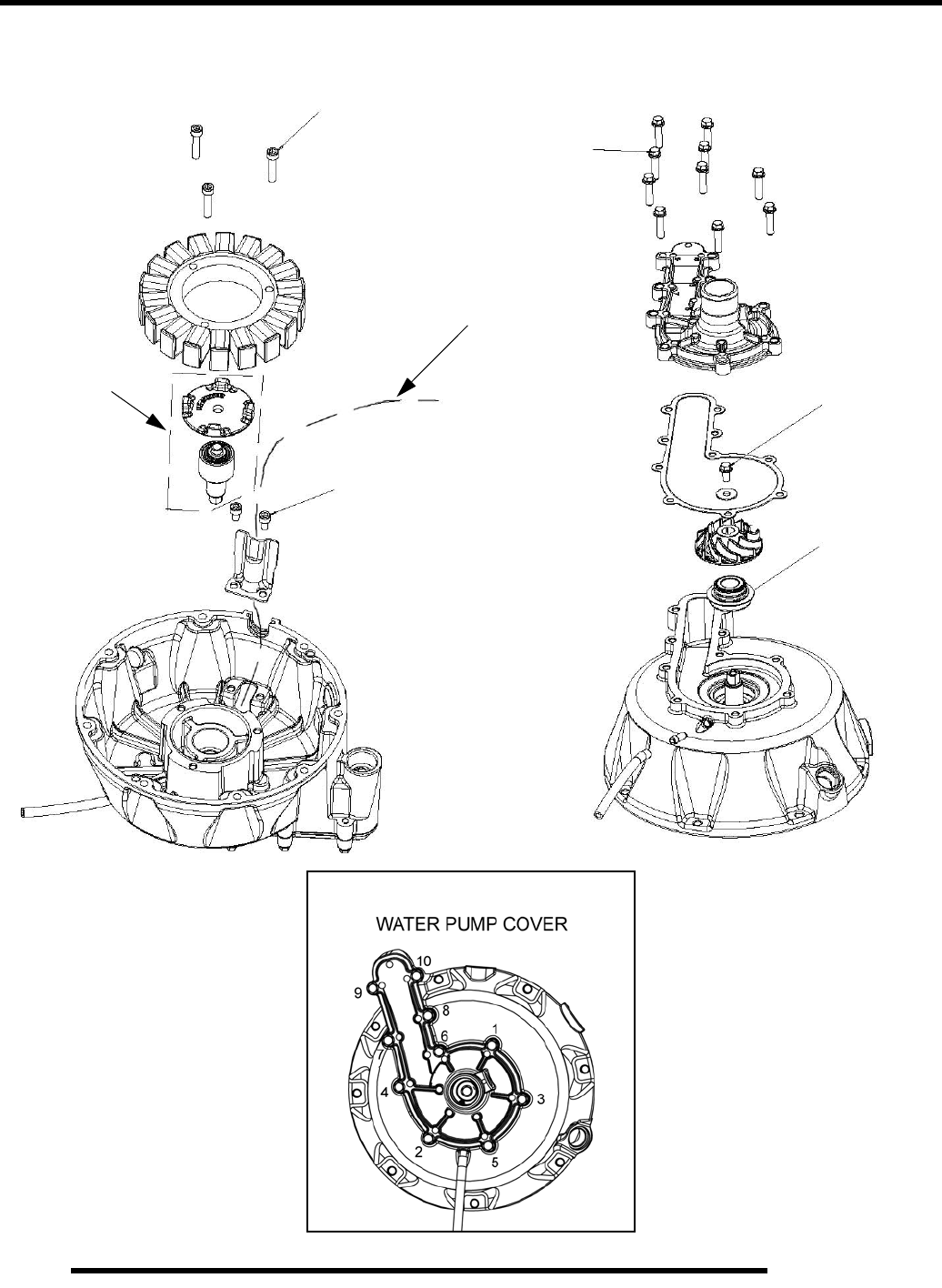 WATER PUMP COVER

10
9
8
6
1
4
3
2
5