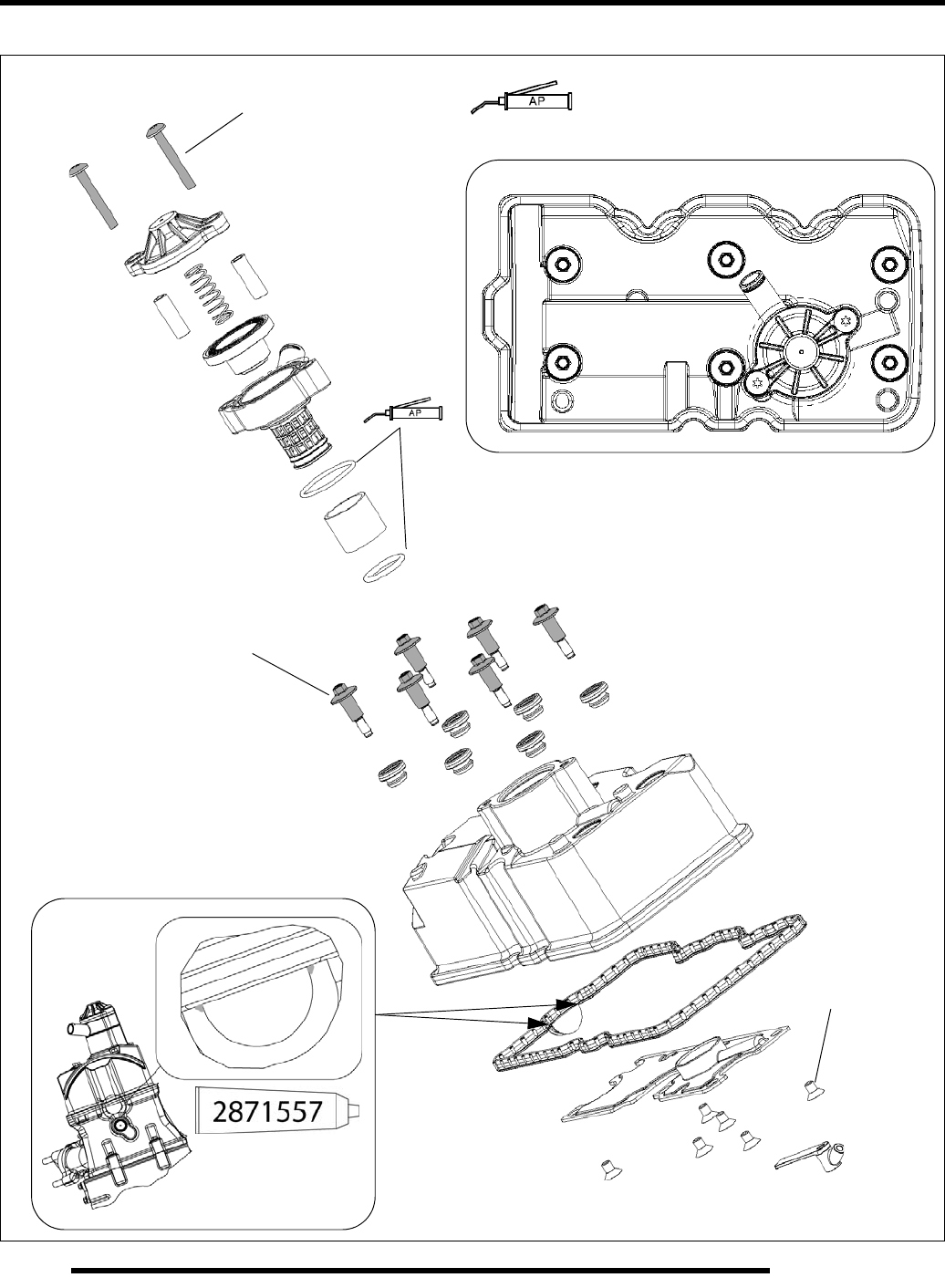 AP

AP

2871557