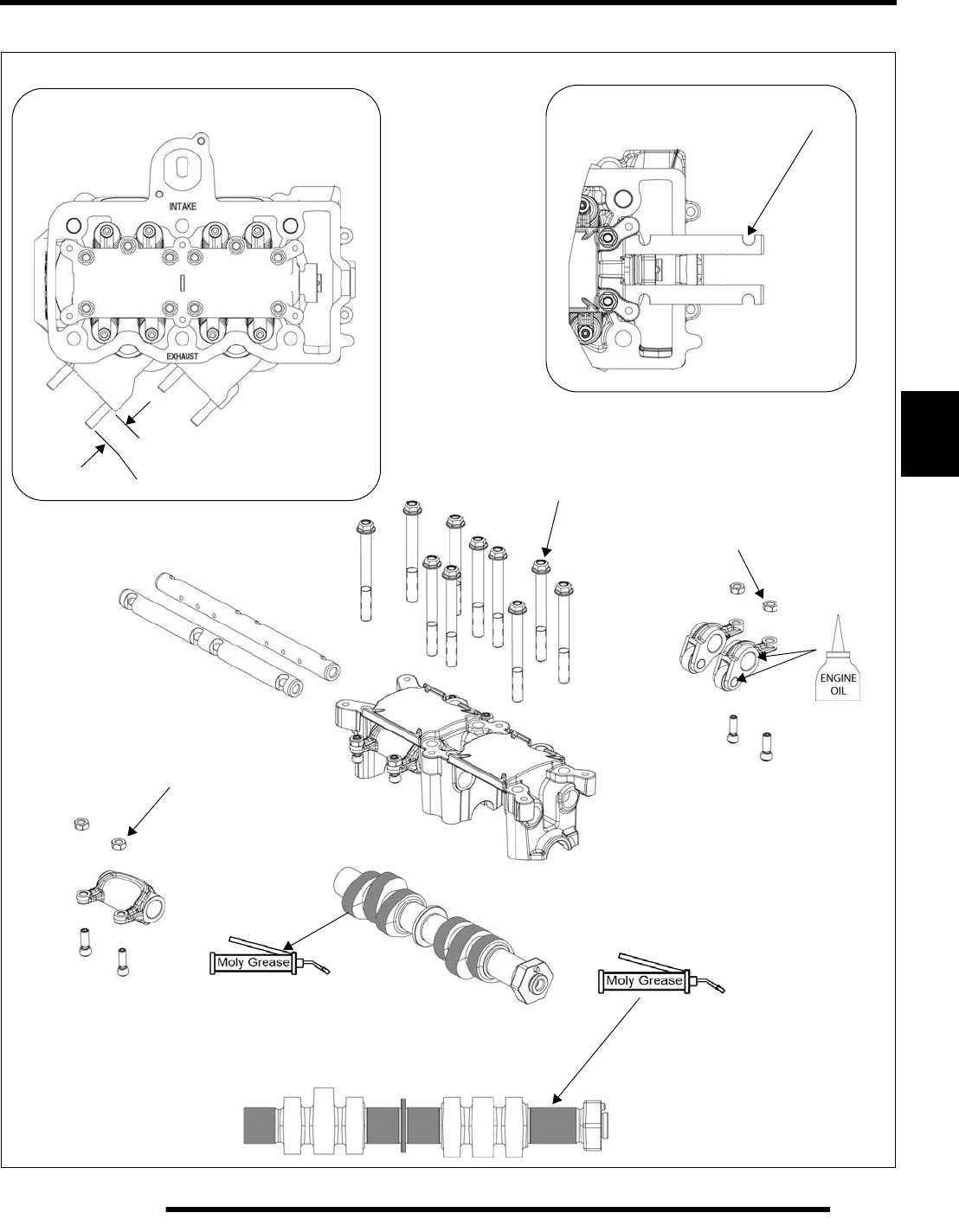 INTAKE

EXHAUST

ENGINE OIL

Moly Grease

Moly Grease