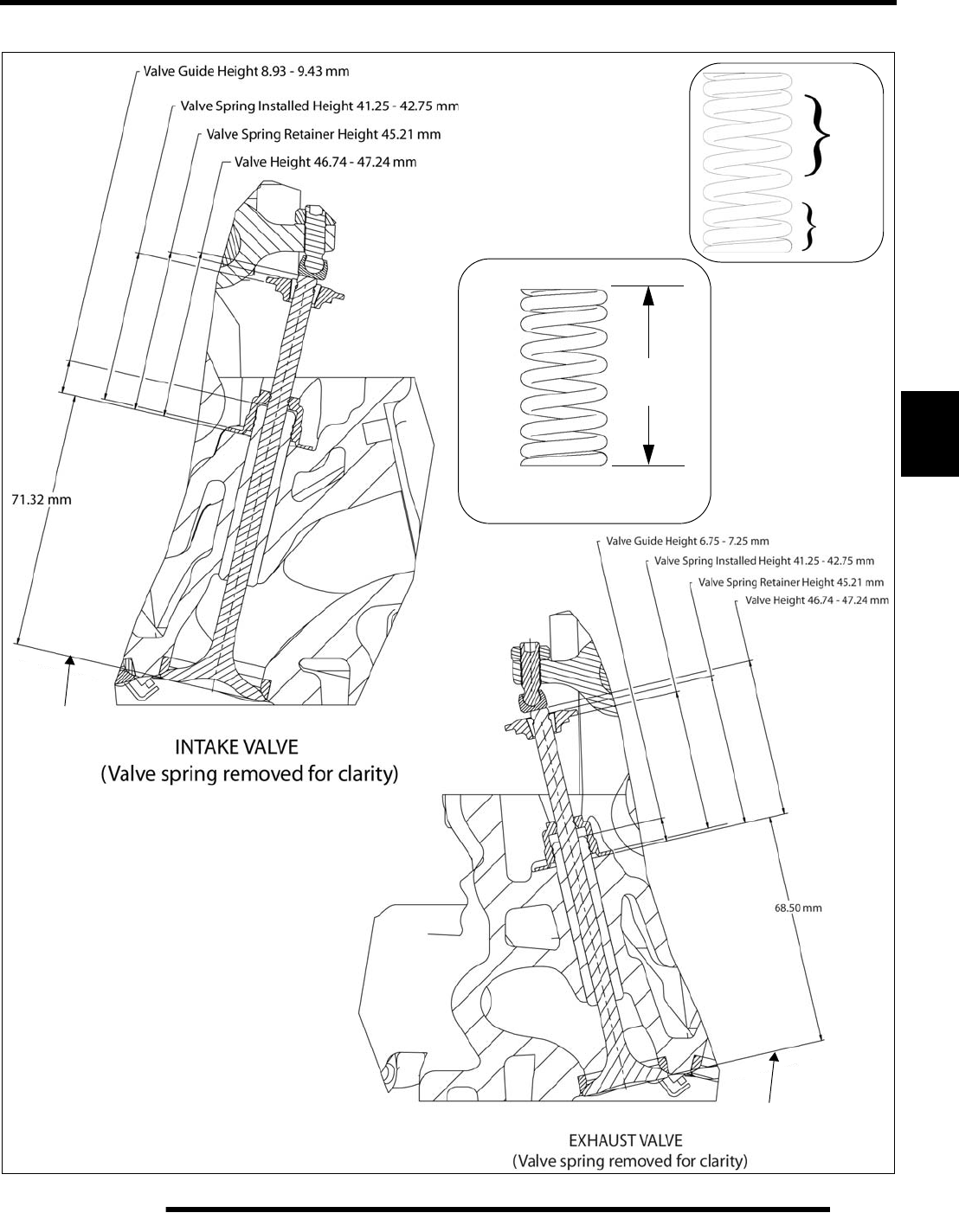 Valve Guide Height 8.93 - 9.43 mm

Valve Spring Installed Height 41.25 - 42.75 mm

Valve Spring Retainer Height 45.21 mm

Valve Height 46.74 - 47.24 mm

71.32 mm

INTAKE VALVE
(Valve spring removed for clarity)

Valve Guide Height 6.75 - 7.25 mm

Valve Spring Installed Height 41.25 - 42.75 mm

Valve Spring Retainer Height 45.21 mm

Valve Height 46.74 - 47.24 mm

68.50 mm

EXHAUST VALVE
(Valve spring removed for clarity)