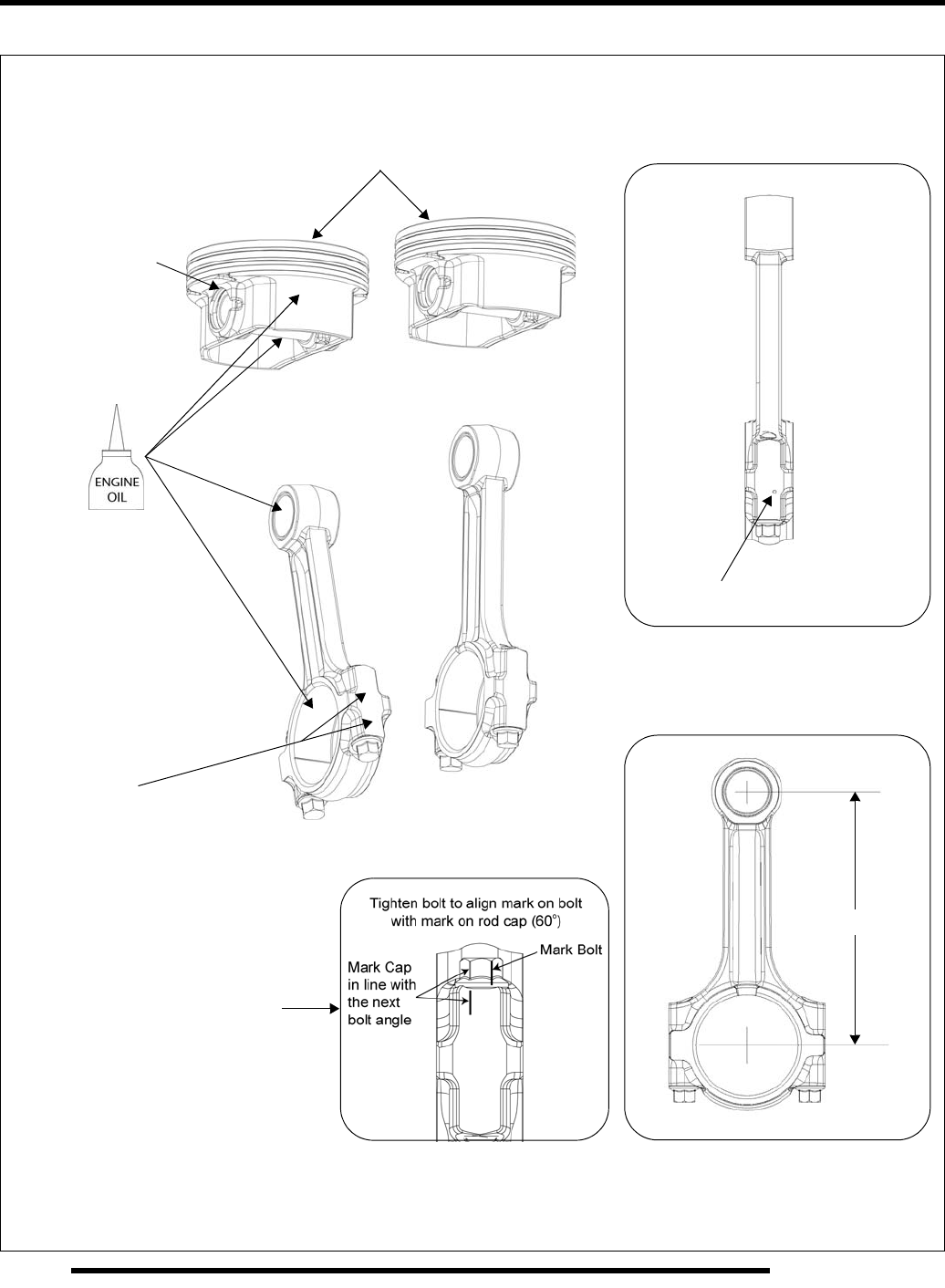 ENGINE OIL

Tighten bolt to align mark on bolt with mark on rod cap (60°)

Mark Bolt

Mark Cap in line with the next bolt angle