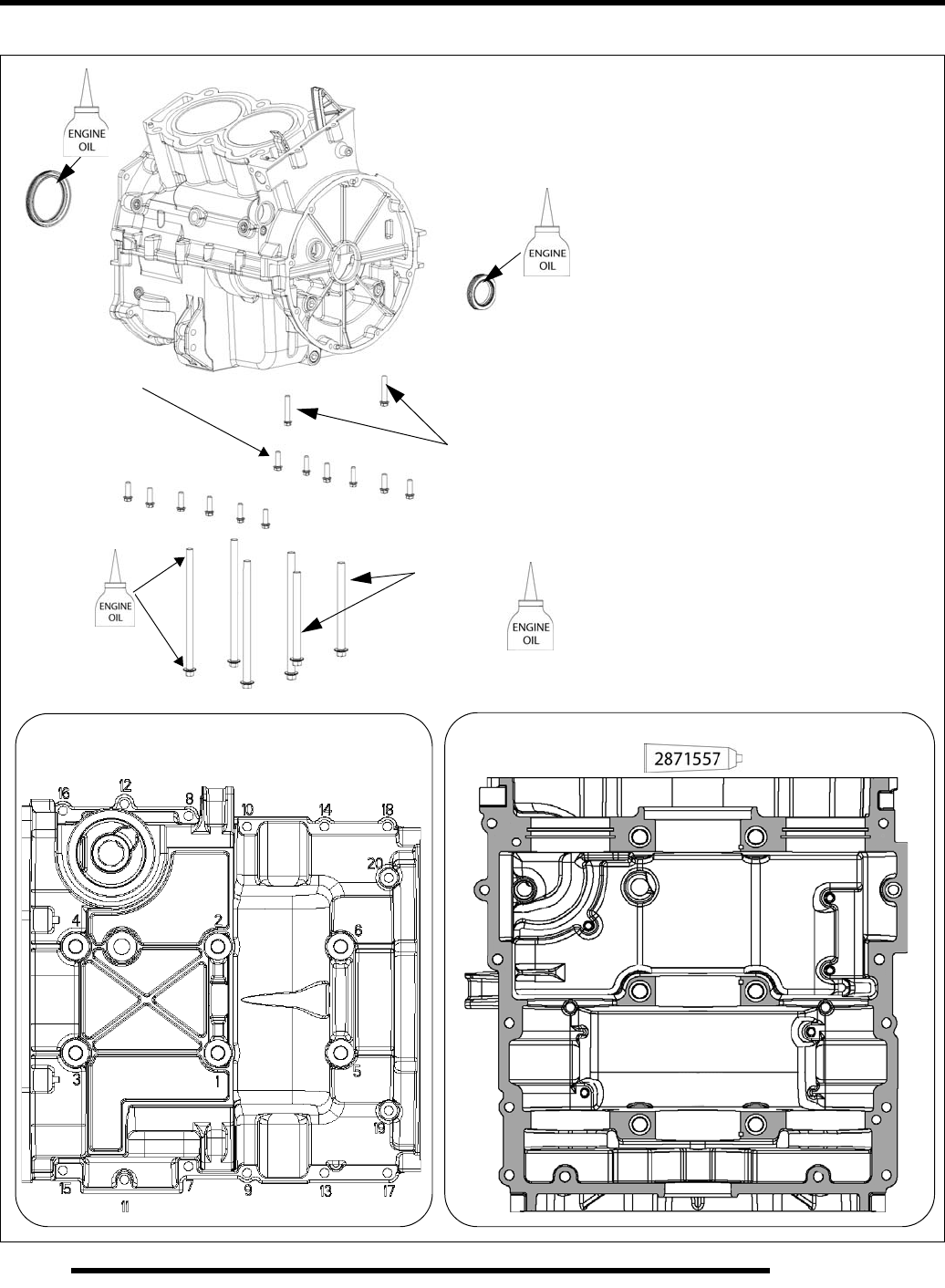 ENGINE OIL

ENGINE OIL

ENGINE OIL

ENGINE OIL

16 12 8 10 14 18

20

4 2 6

3 1 5

19

15 11 7 9 13 17

2871557