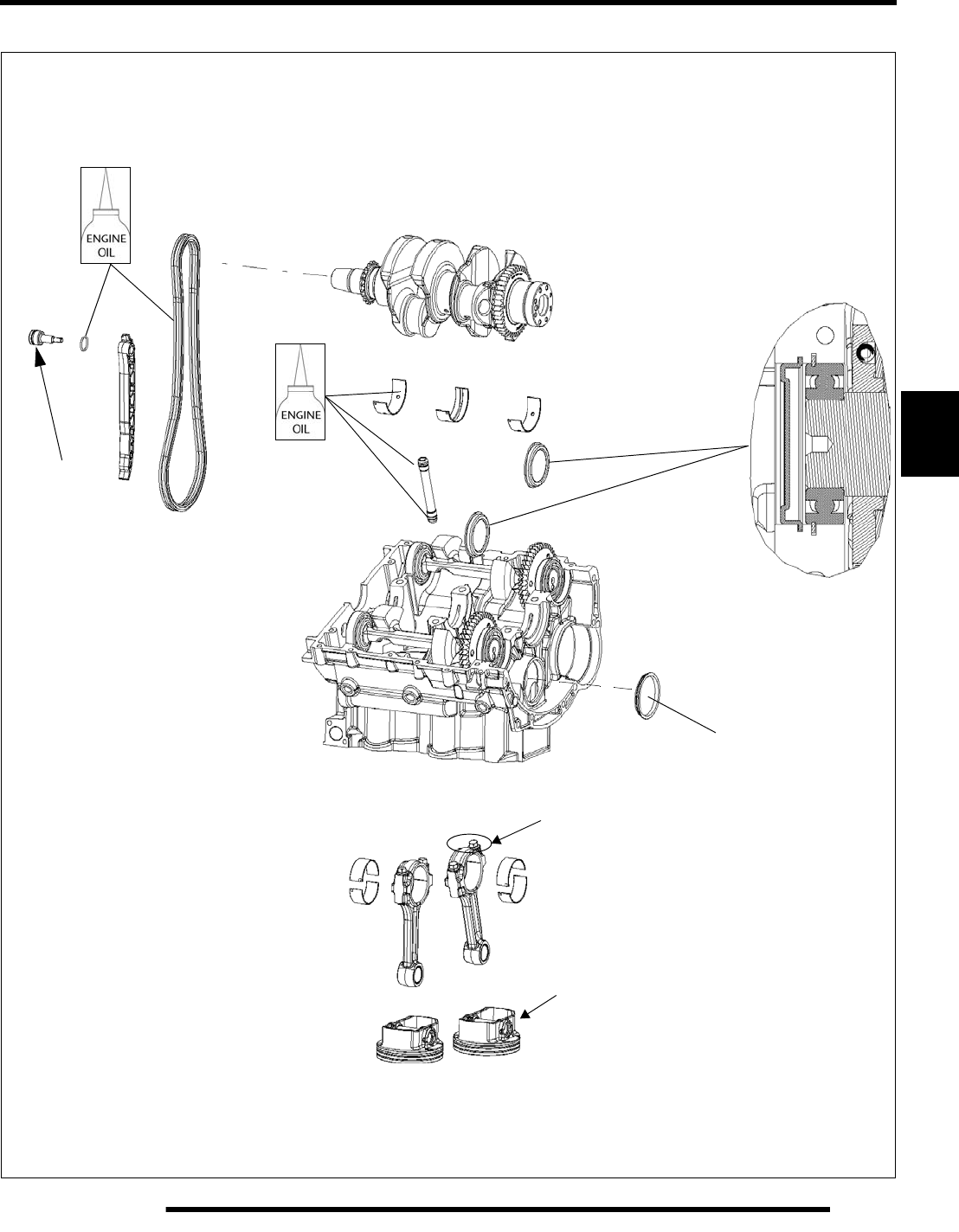 ENGINE OIL

ENGINE OIL