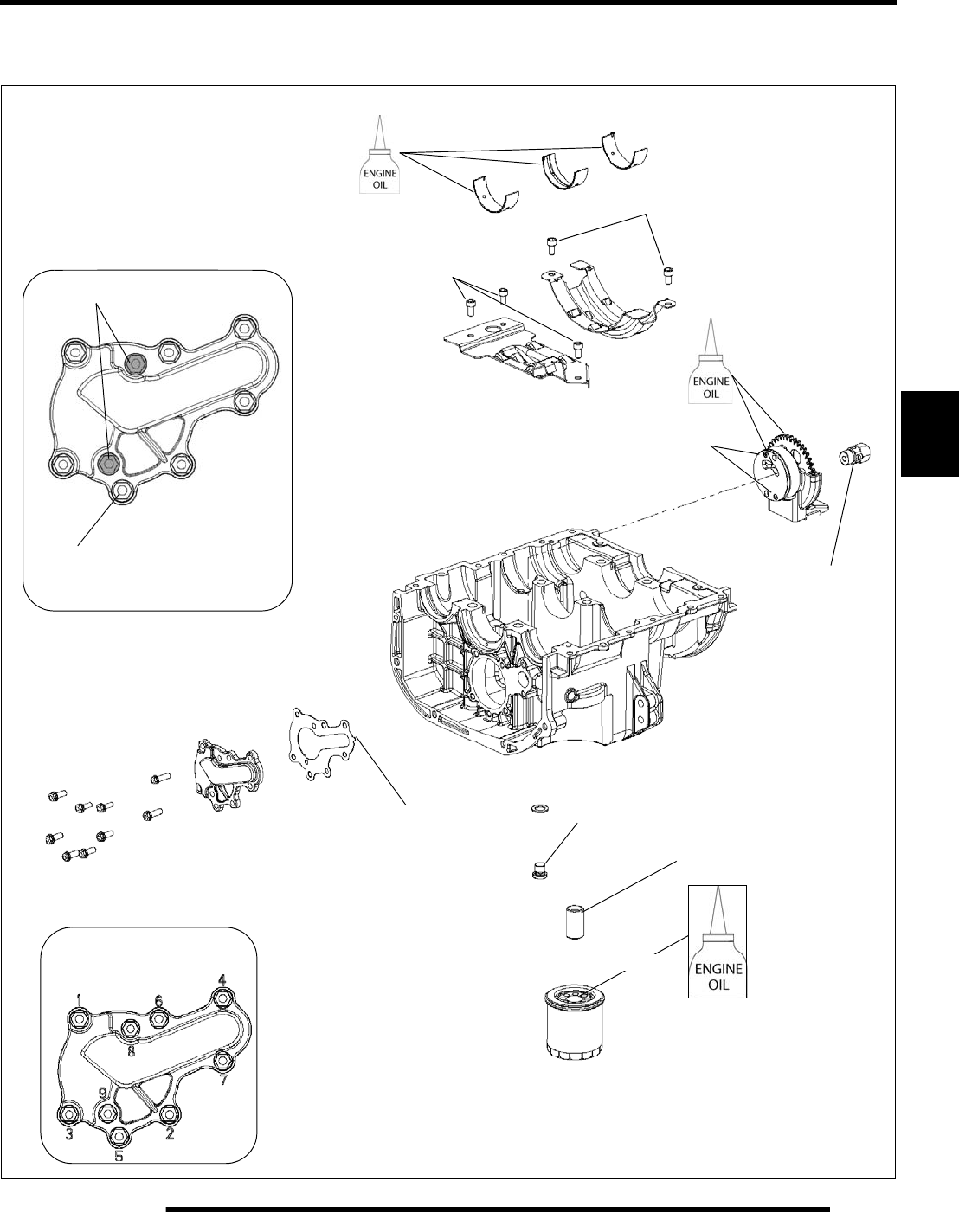 ENGINE OIL

ENGINE OIL

ENGINE OIL

1

6

4

8

7

9

3

2

5