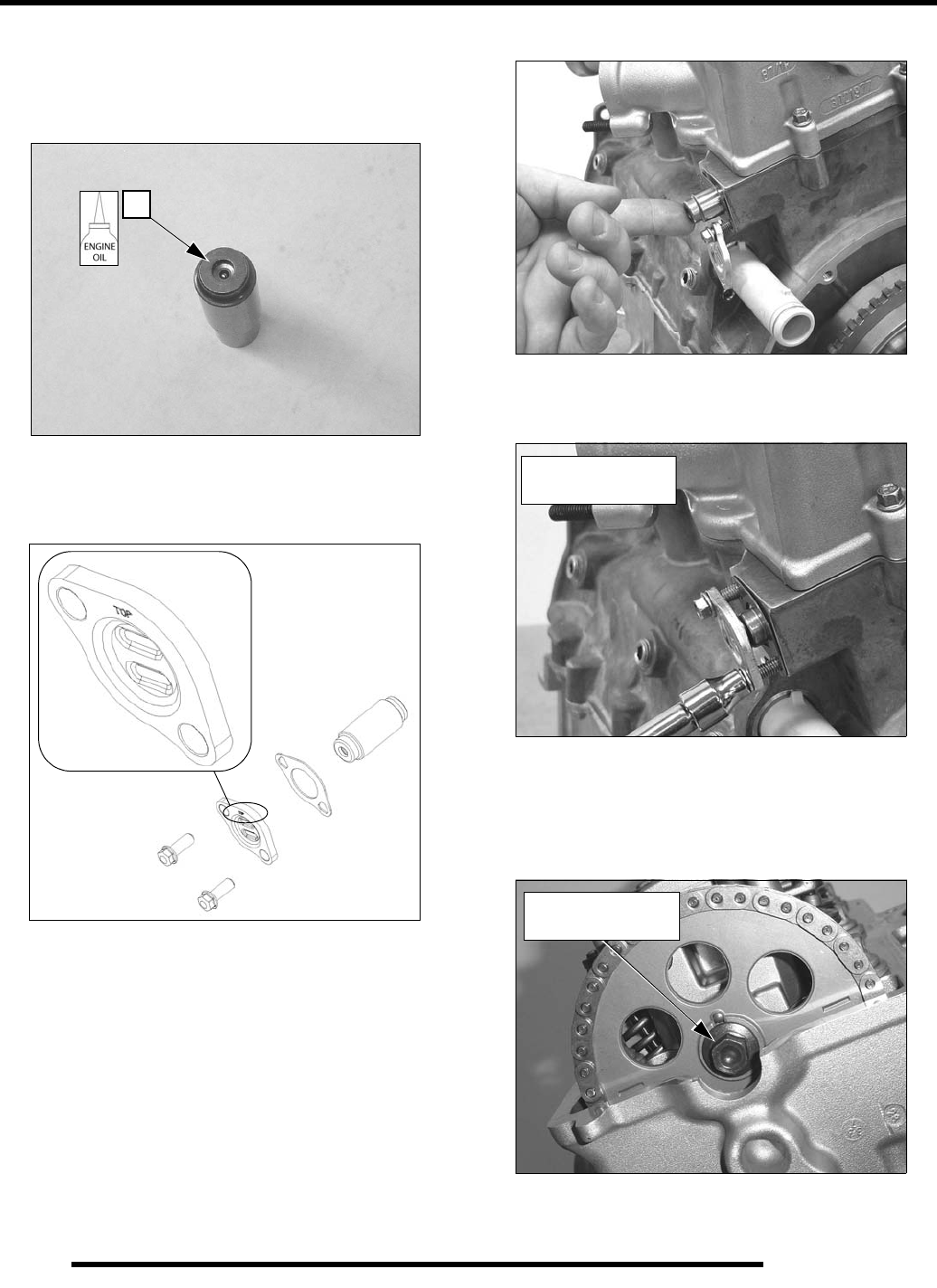 ENGINE OIL

TOP