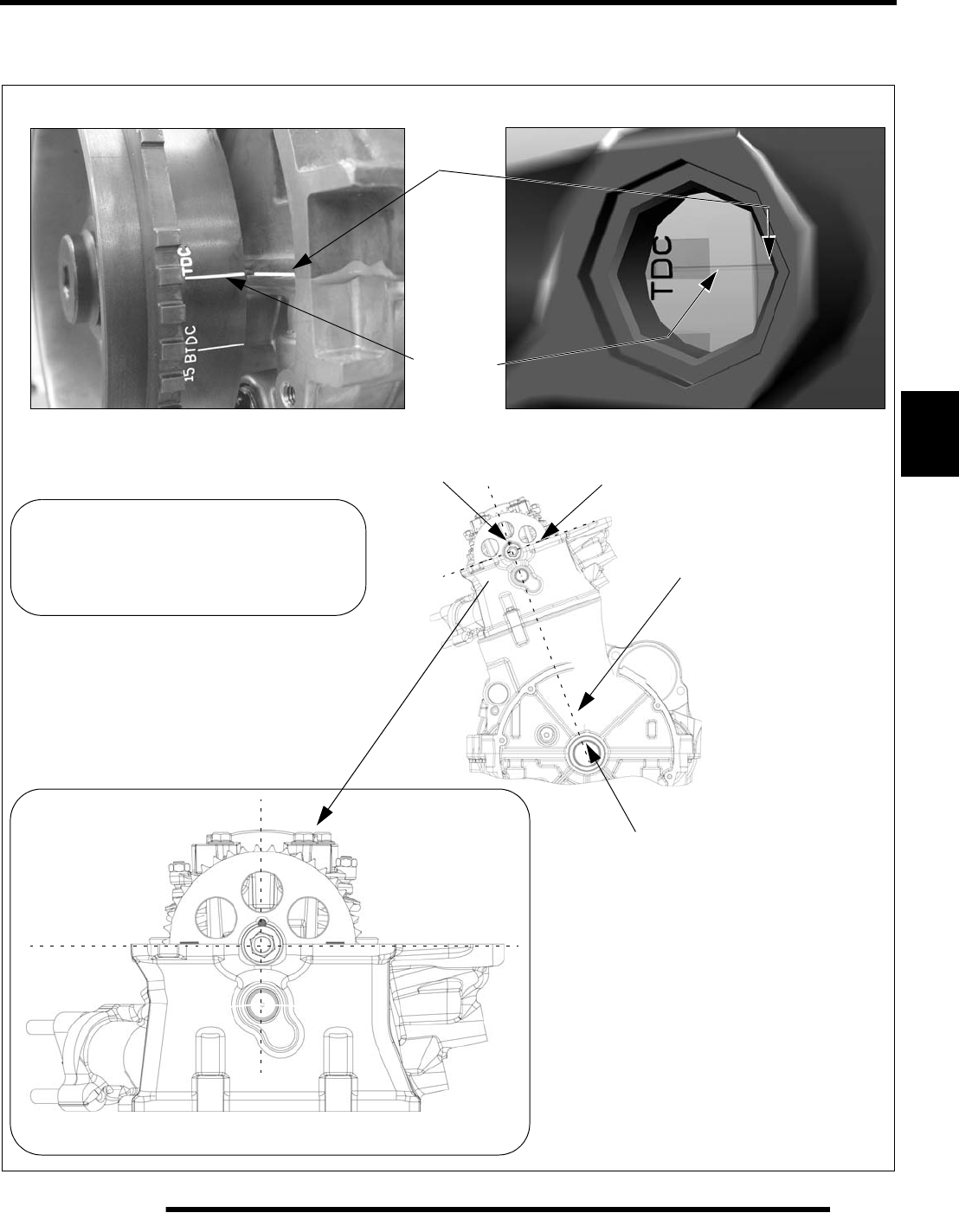 TDC

15 BTDC

TDC