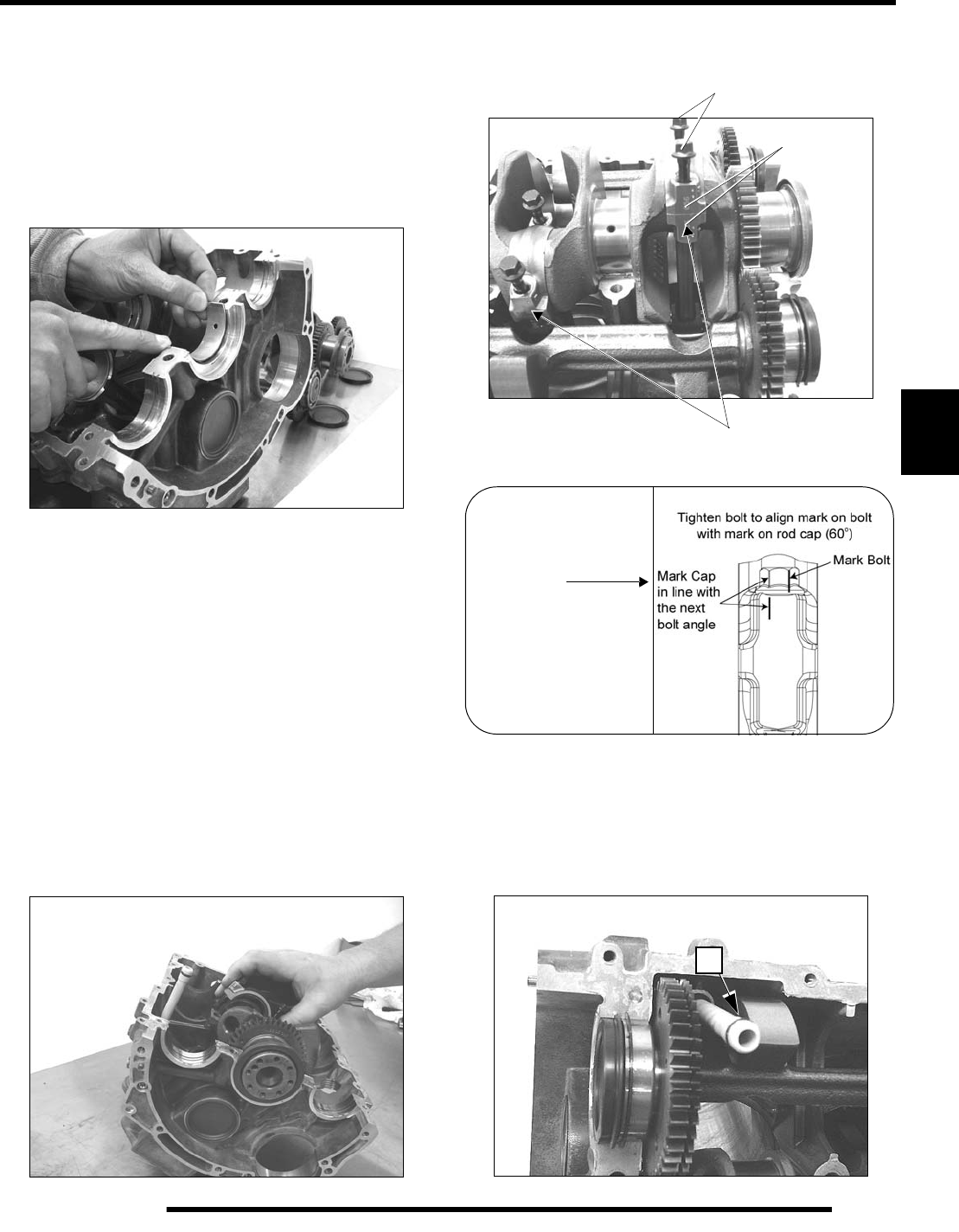 Tighten bolt to align mark on bolt with mark on rod cap (60°)

Mark Cap in line with the next bolt angle

Mark Bolt