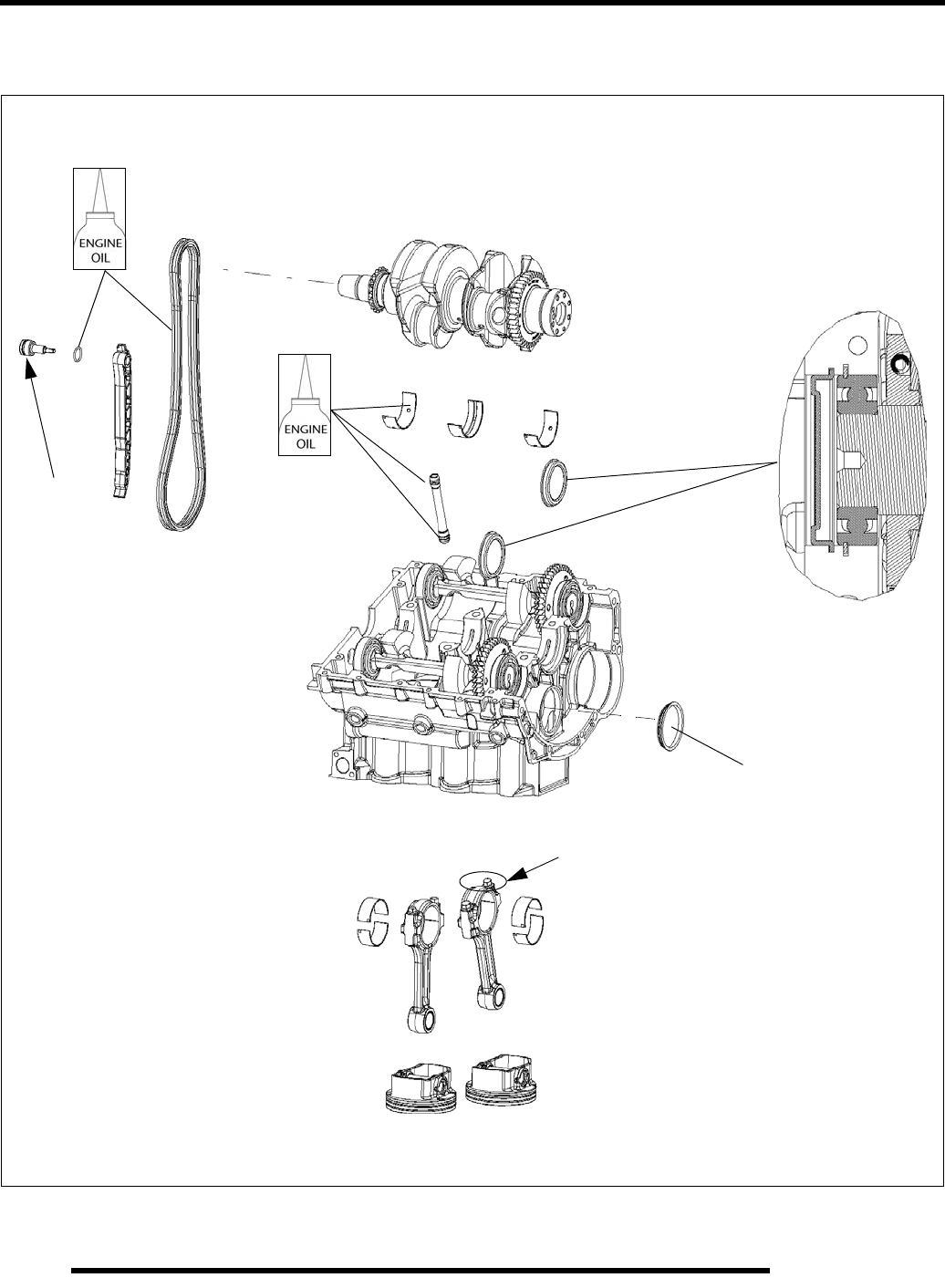 ENGINE OIL

ENGINE OIL