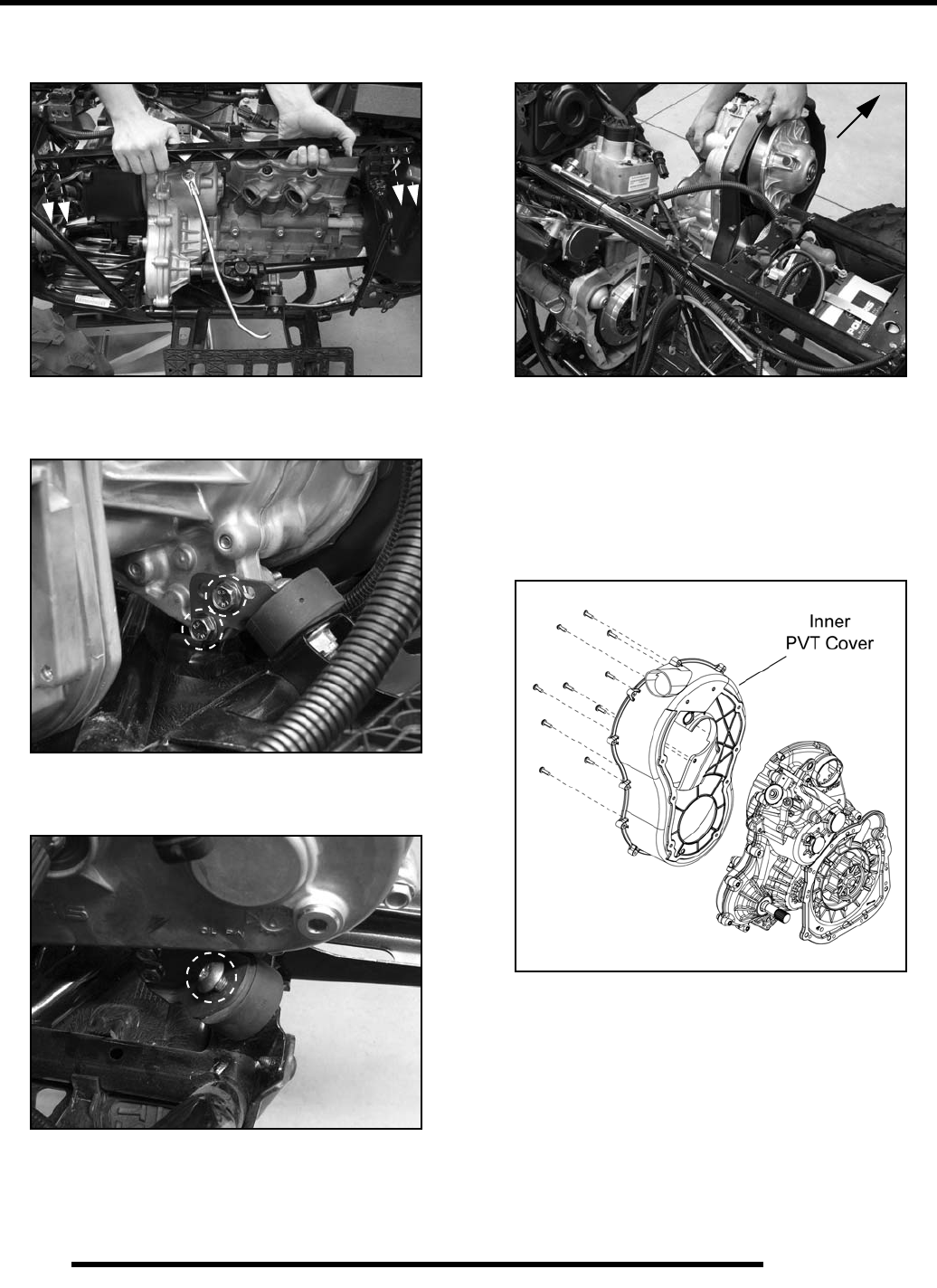 Inner
PVT Cover