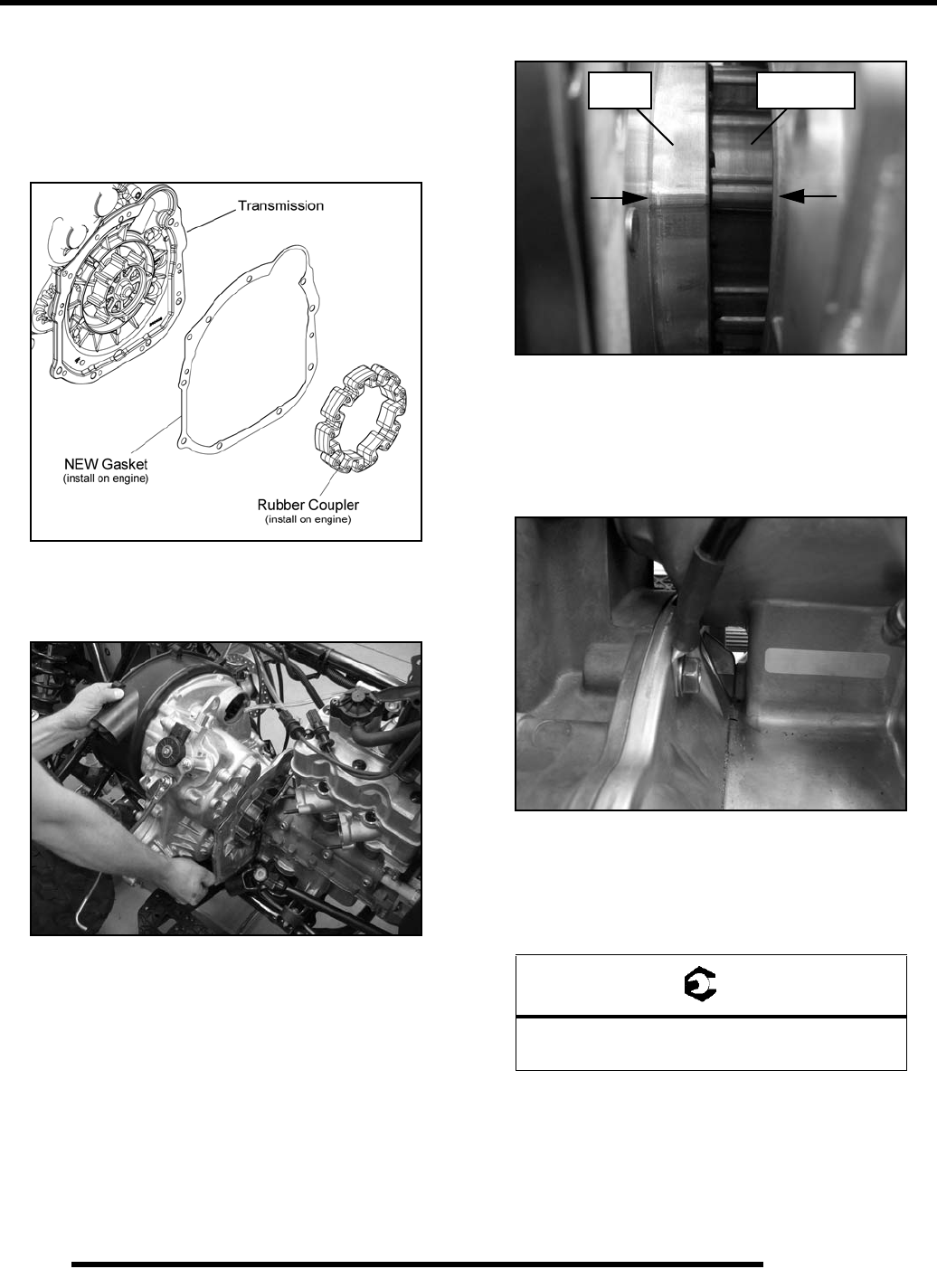 Transmission

NEW Gasket
(install on engine)

Rubber Coupler
(install on engine)