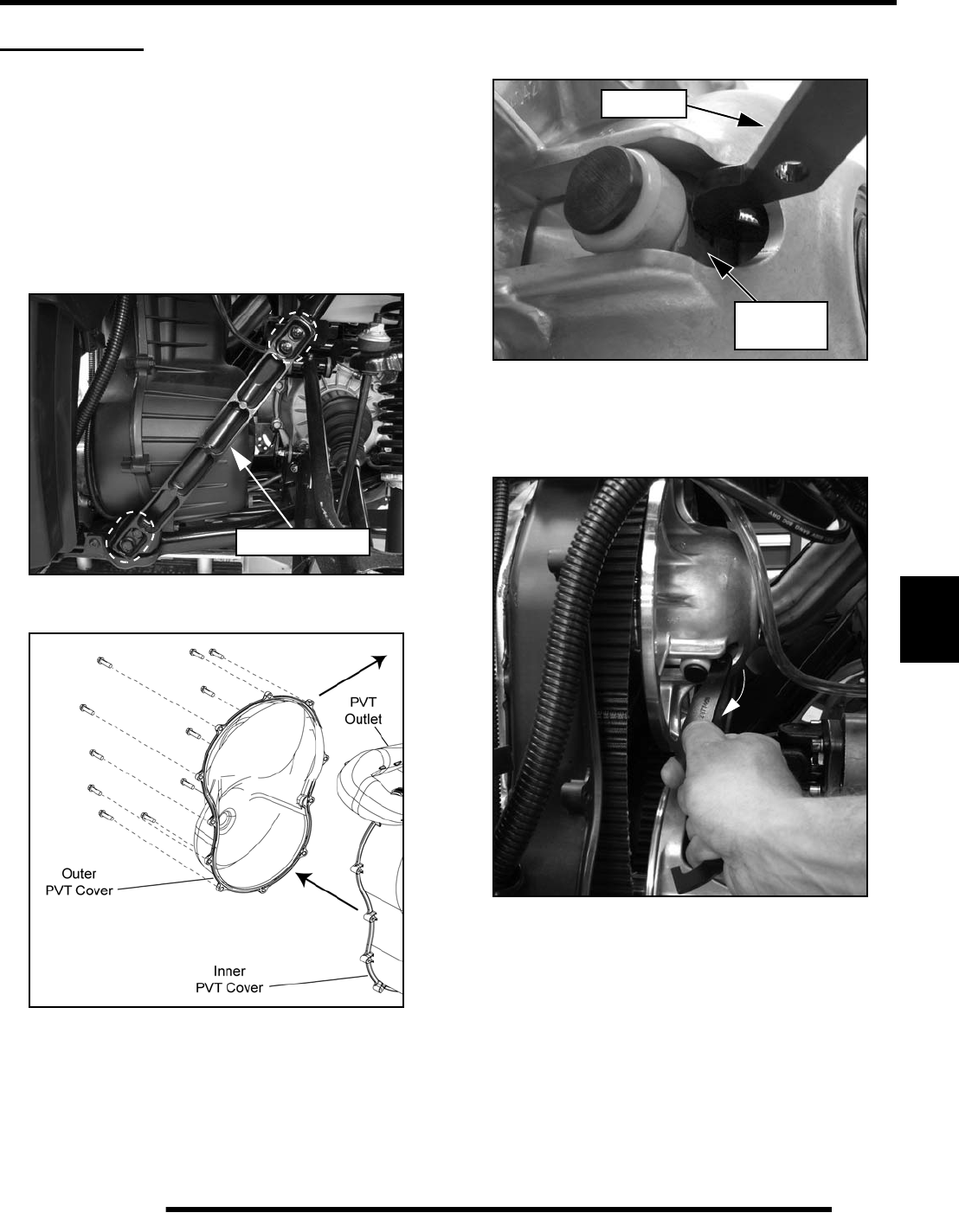 PVT
Outlet

Outer
PVT Cover

Inner
PVT Cover