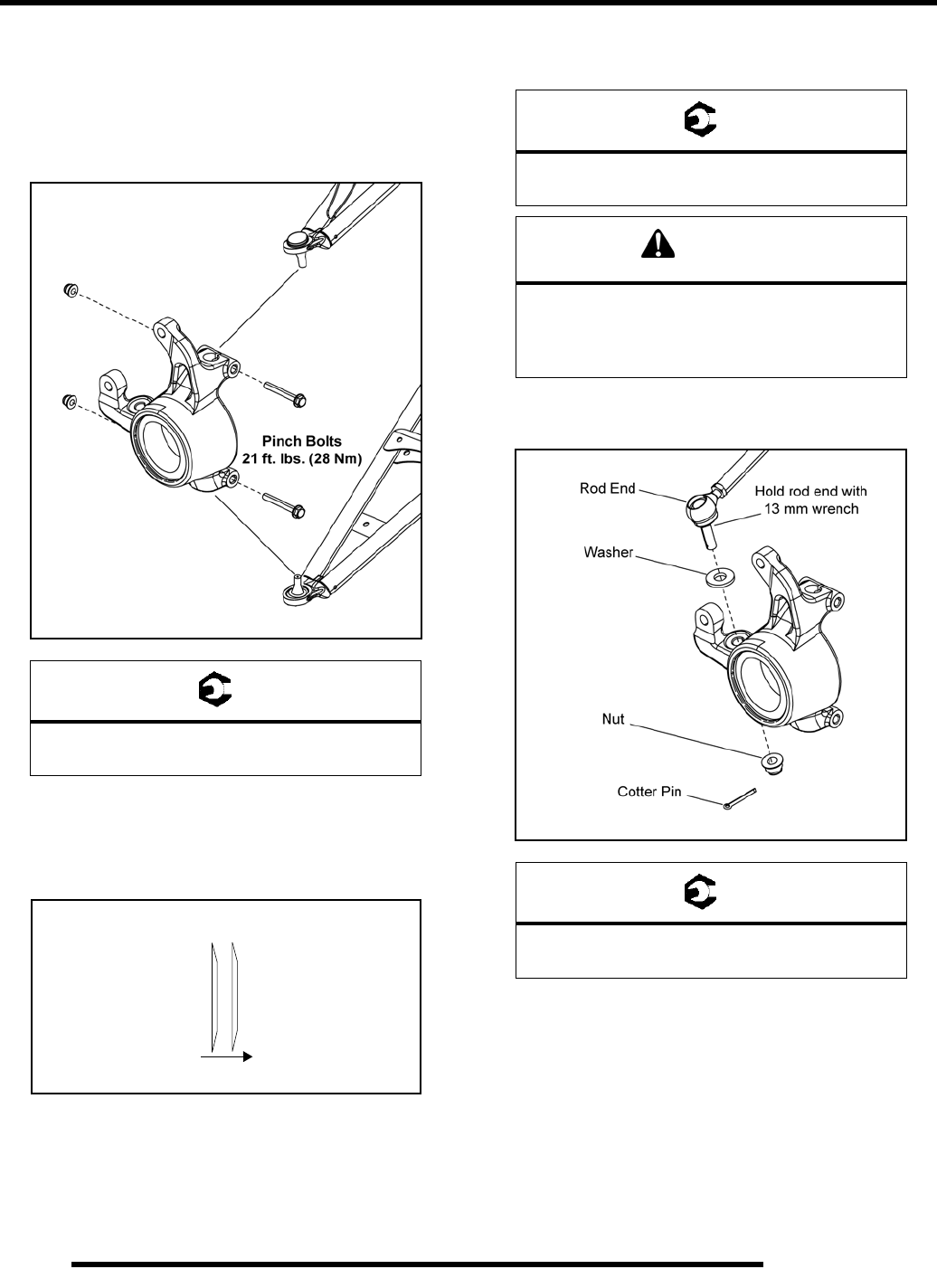 Pinch Bolts
21 ft. lbs. (28 Nm)

Rod End

Hold rod end with 13 mm wrench

Washer

Nut

Cotter Pin