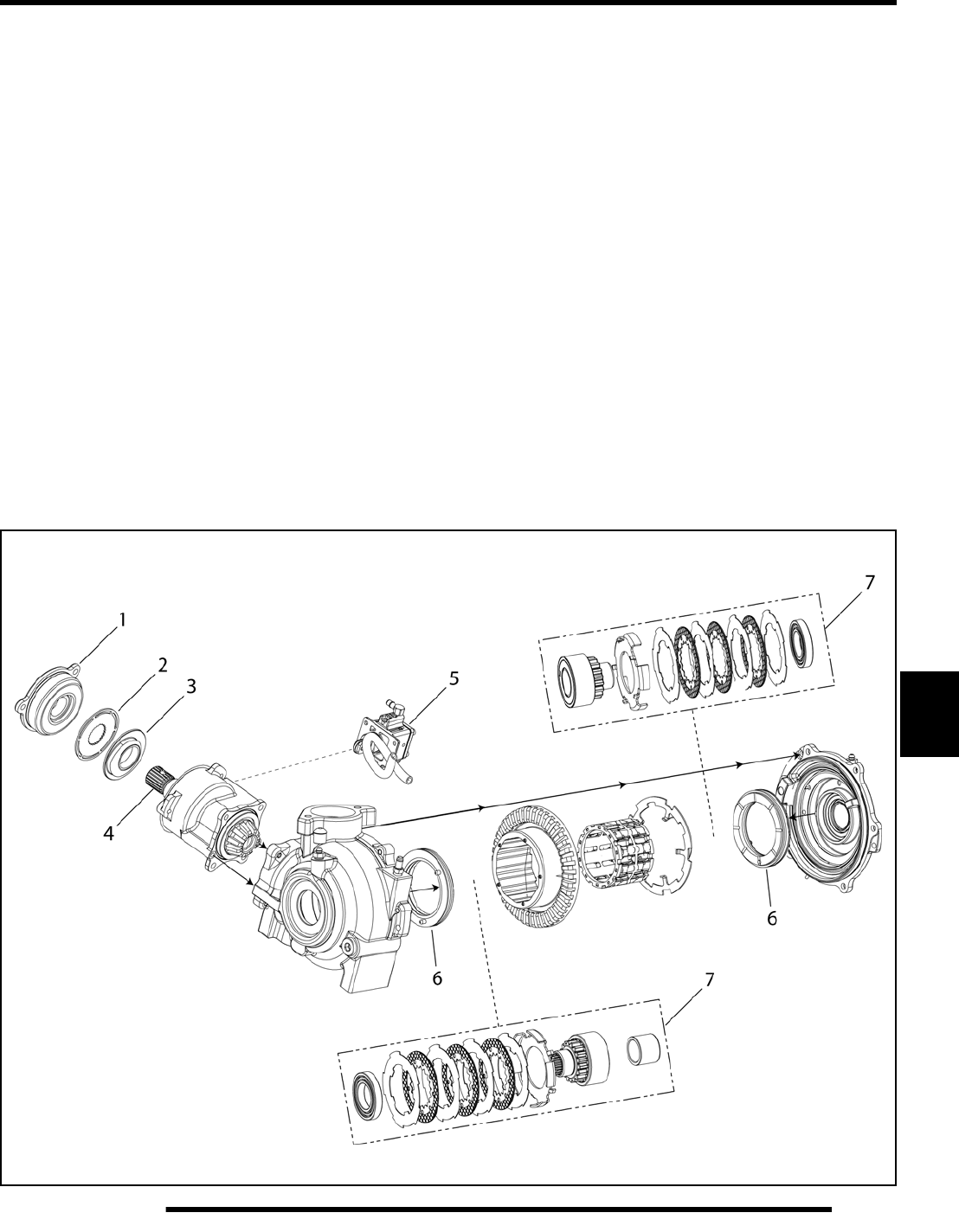 1

2

3

4

5

6

6

7

7