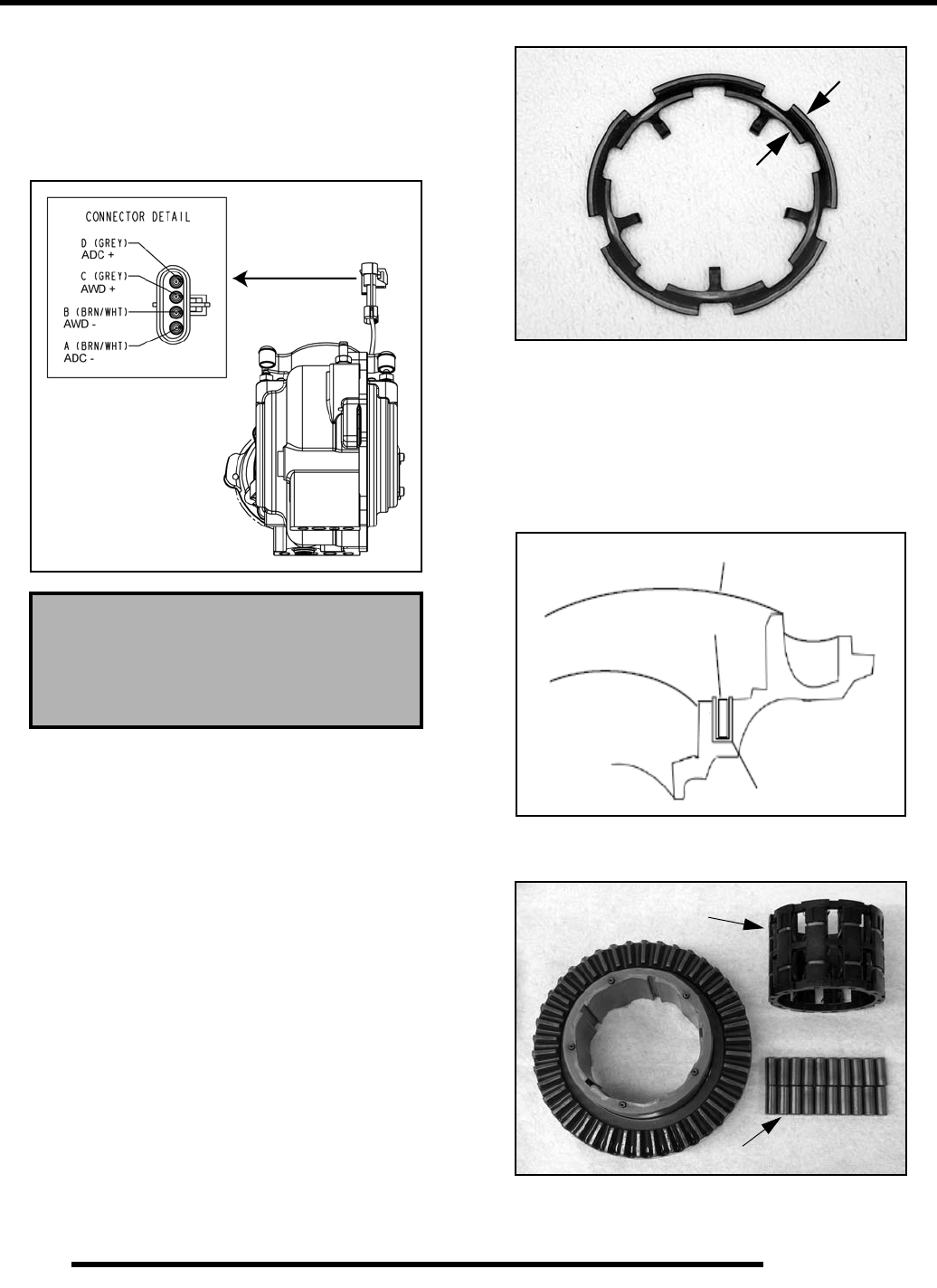 CONNECTOR DETAIL

D (GREY)
ADC +

C (GREY)
AWD +

B (BRN/WHT)
AWD -

A (BRN/WHT)
ADC -