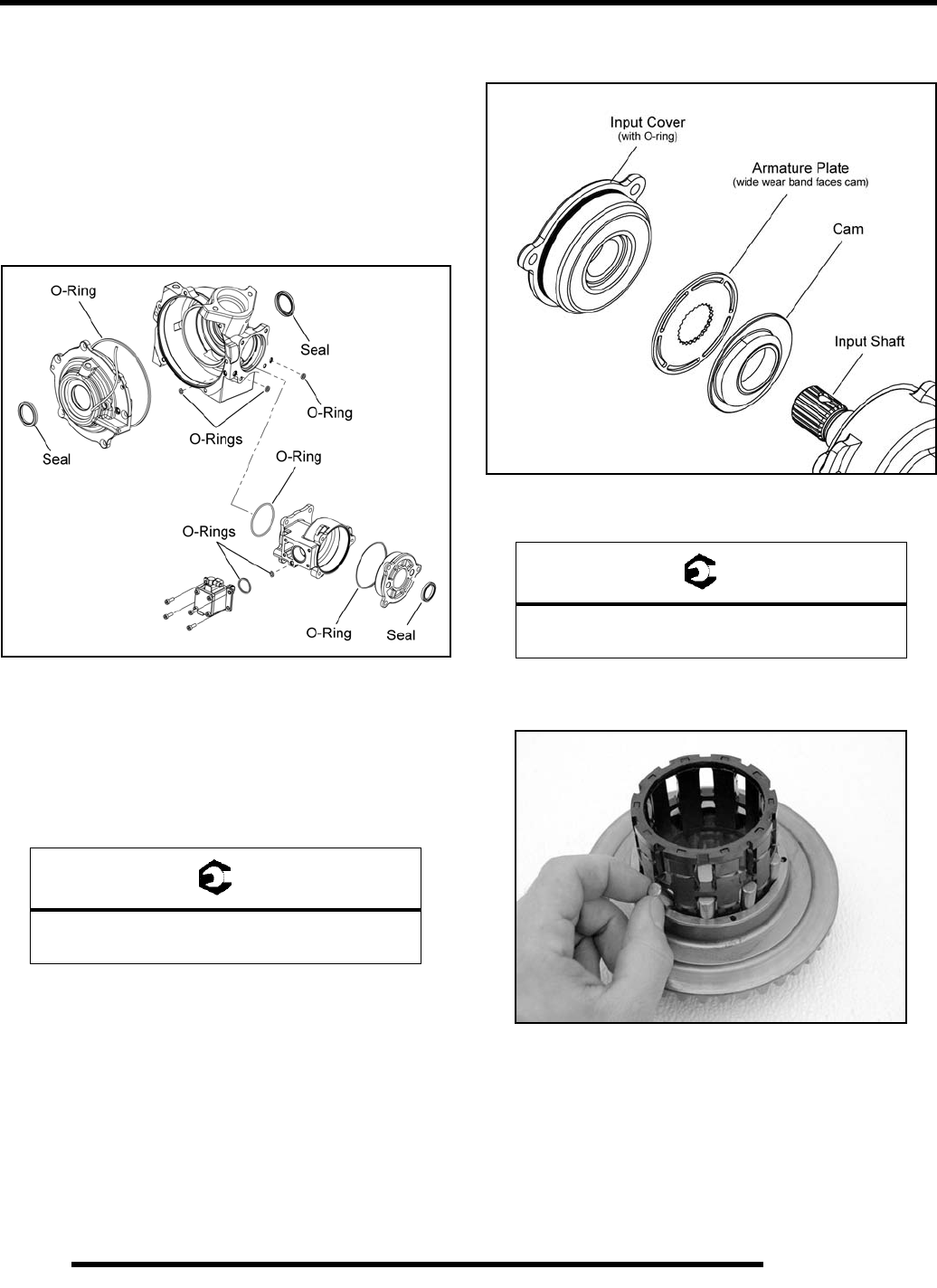 O-Ring

Seal

Seal

O-Ring

O-Rings

O-Ring

O-Rings

O-Ring

Seal

Input Cover
(with O-ring)

Armature Plate
(wide wear band faces cam)

Cam

Input Shaft