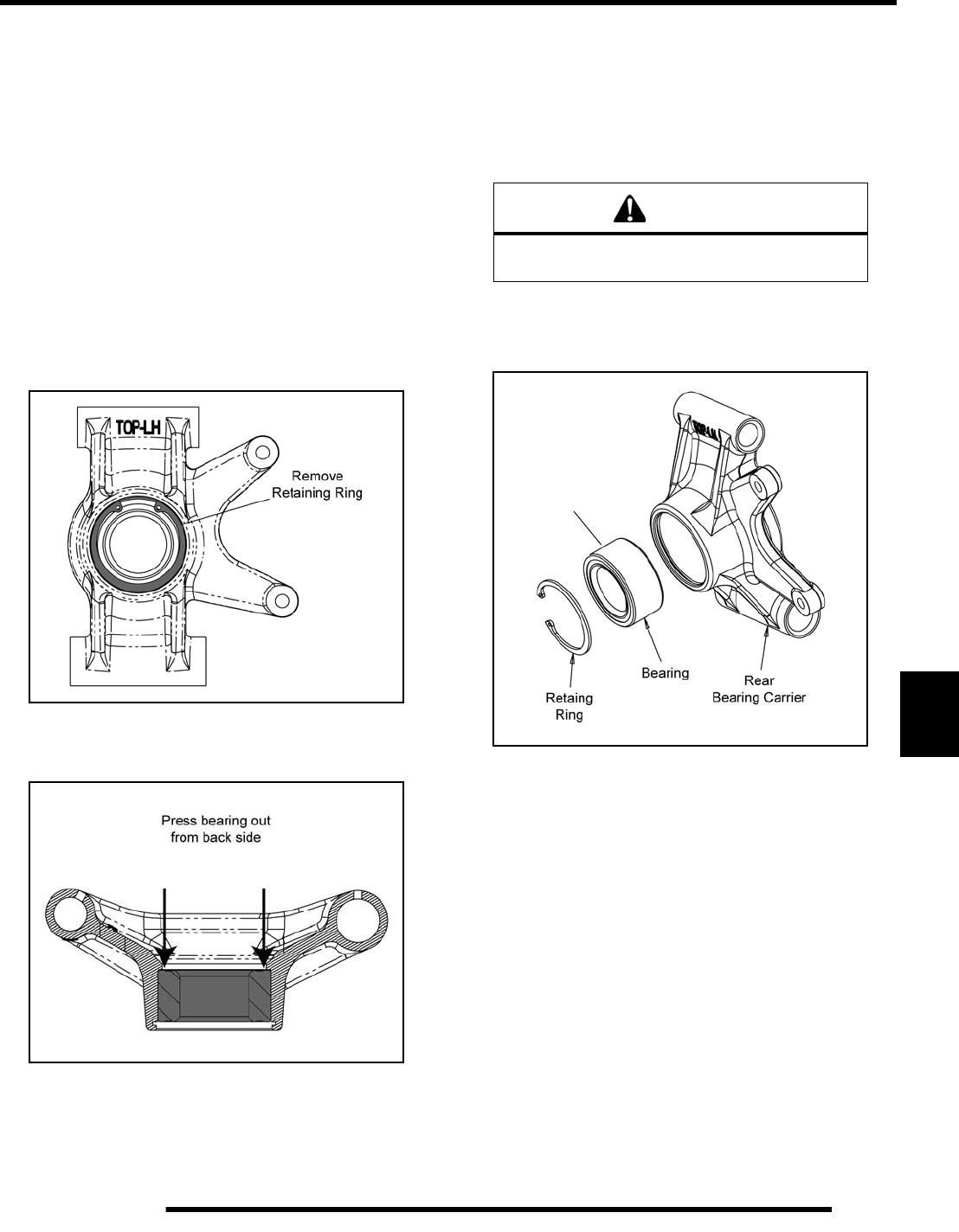 TOP-LH

Remove Retaining Ring

Press bearing out from back side

Retaing Ring

Bearing

Rear Bearing Carrier